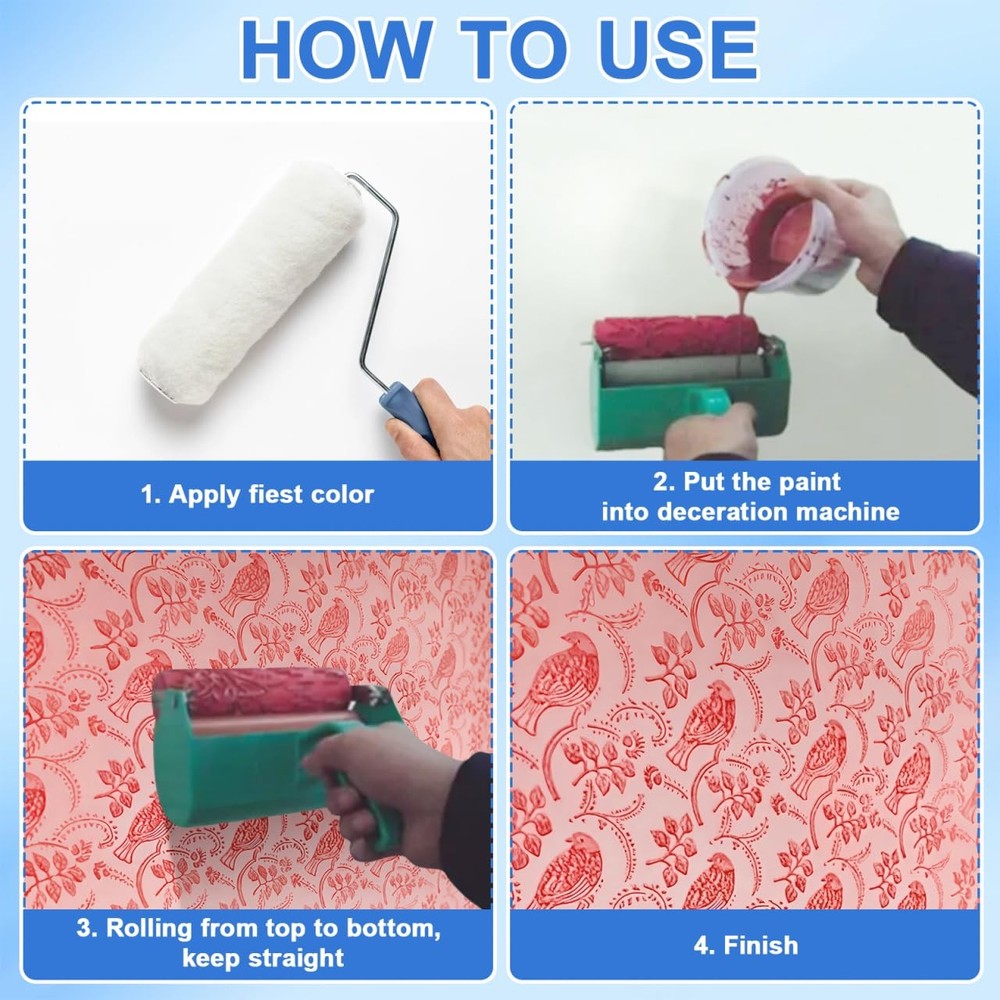 HOW TO USE

1. Apply fiest color

2. Put the paint into deceration machine

3. Rolling from top to bottom, keep straight

4. Finish