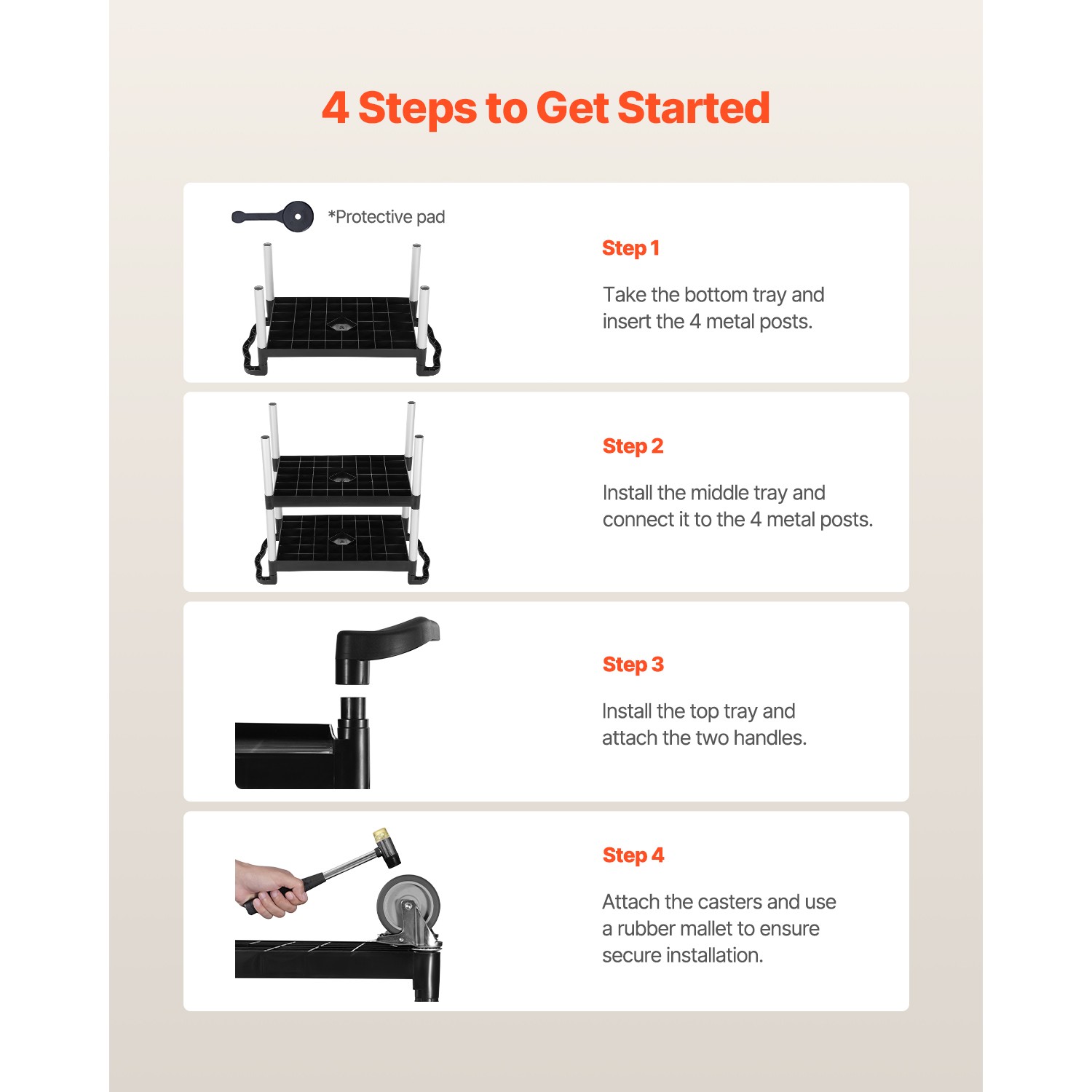 4 Steps to Get Started

*Protective pad

Step 1

Take the bottom tray and insert the 4 metal posts.

Step 2

Install the middle tray and connect it to the 4 metal posts.

Step 3

Install the top tray and attach the two handles.

Step 4

Attach the casters and use a rubber mallet to ensure secure installation.