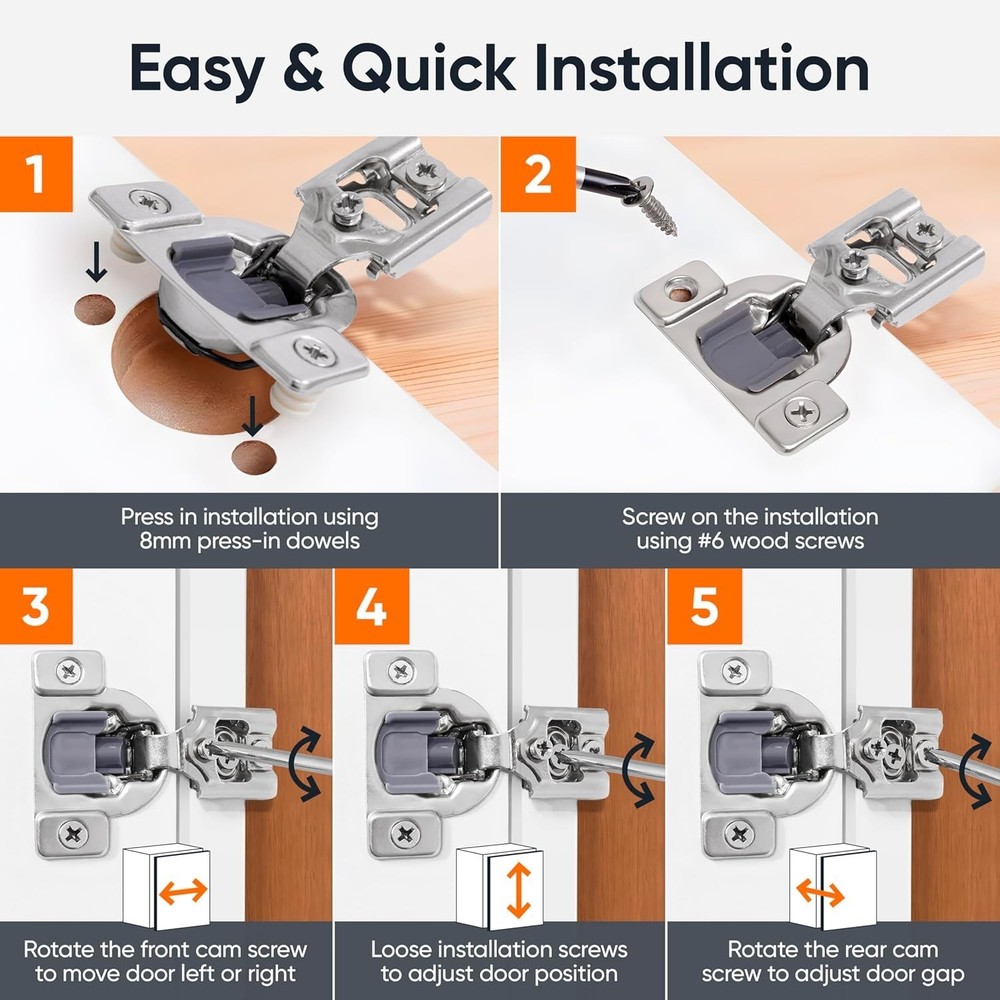 Easy & Quick Installation

1

Press in installation using 8mm press-in dowels

2

Screw on the installation using #6 wood screws

3

Rotate the front cam screw to move door left or right

4

Loose installation screws to adjust door position

5

Rotate the rear cam screw to adjust door gap