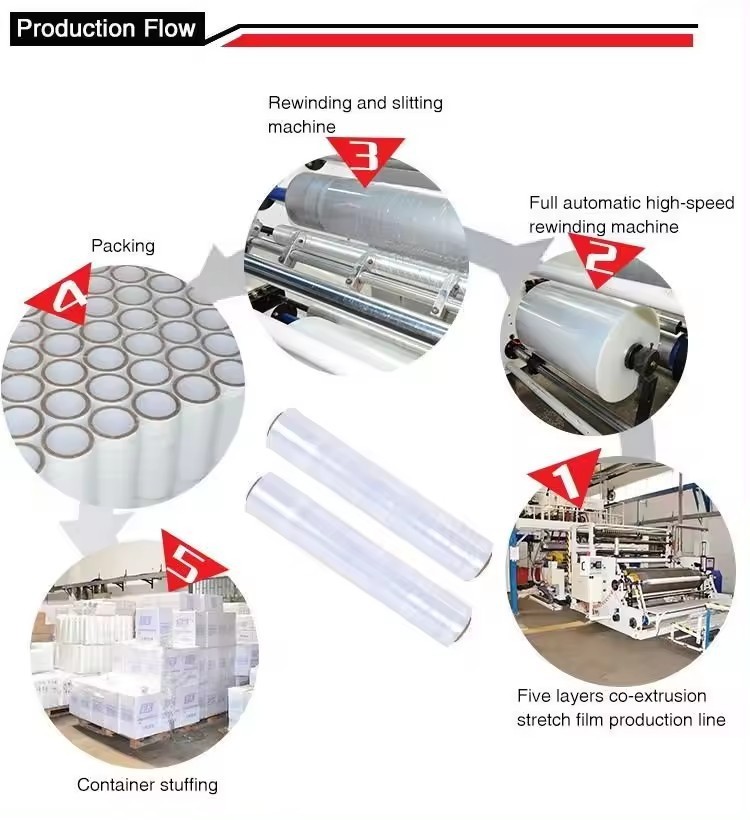 Production Flow

Rewinding and slitting machine

3

Full automatic high-speed rewinding machine

2

Packing

4

1

5

Five layers co-extrusion stretch film production line

Container stuffing