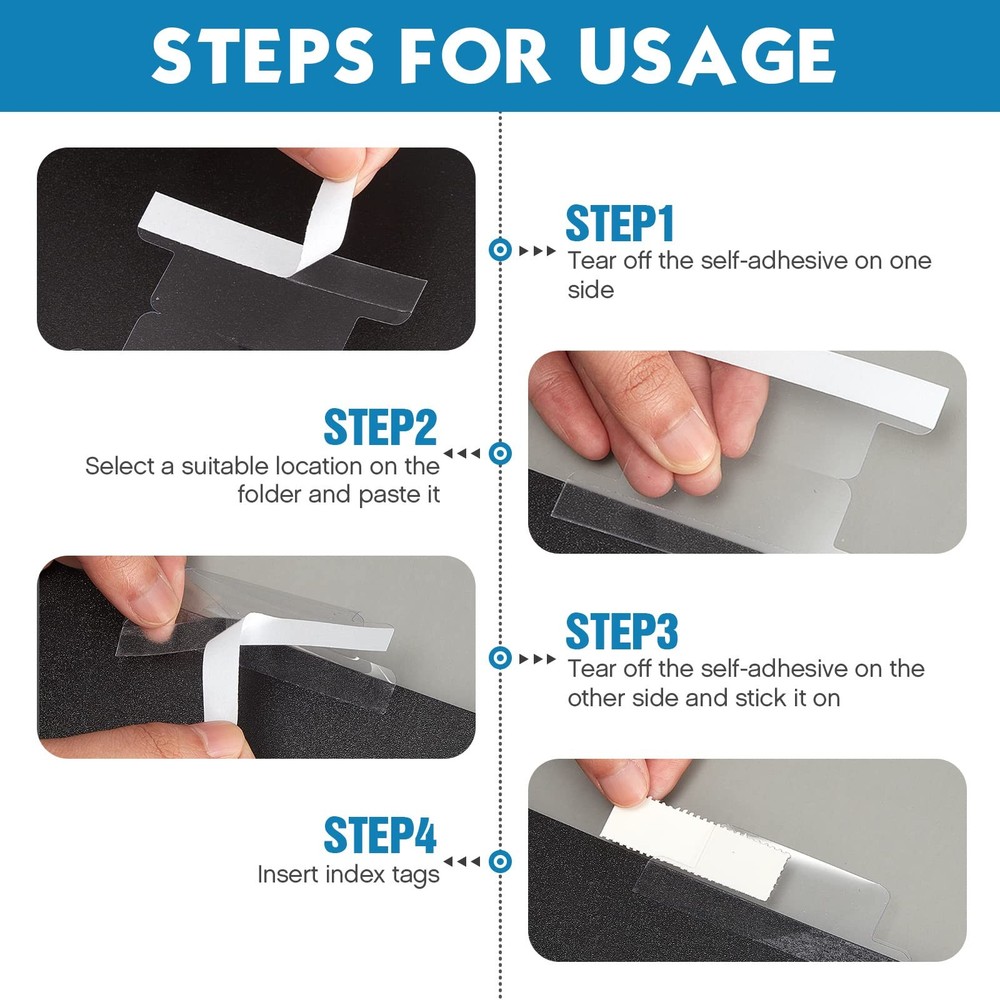 STEPS FOR USAGE

STEP1
Tear off the self-adhesive on one side

STEP2
Select a suitable location on the folder and paste it

STEP3
Tear off the self-adhesive on the other side and stick it on

STEP4
Insert index tags