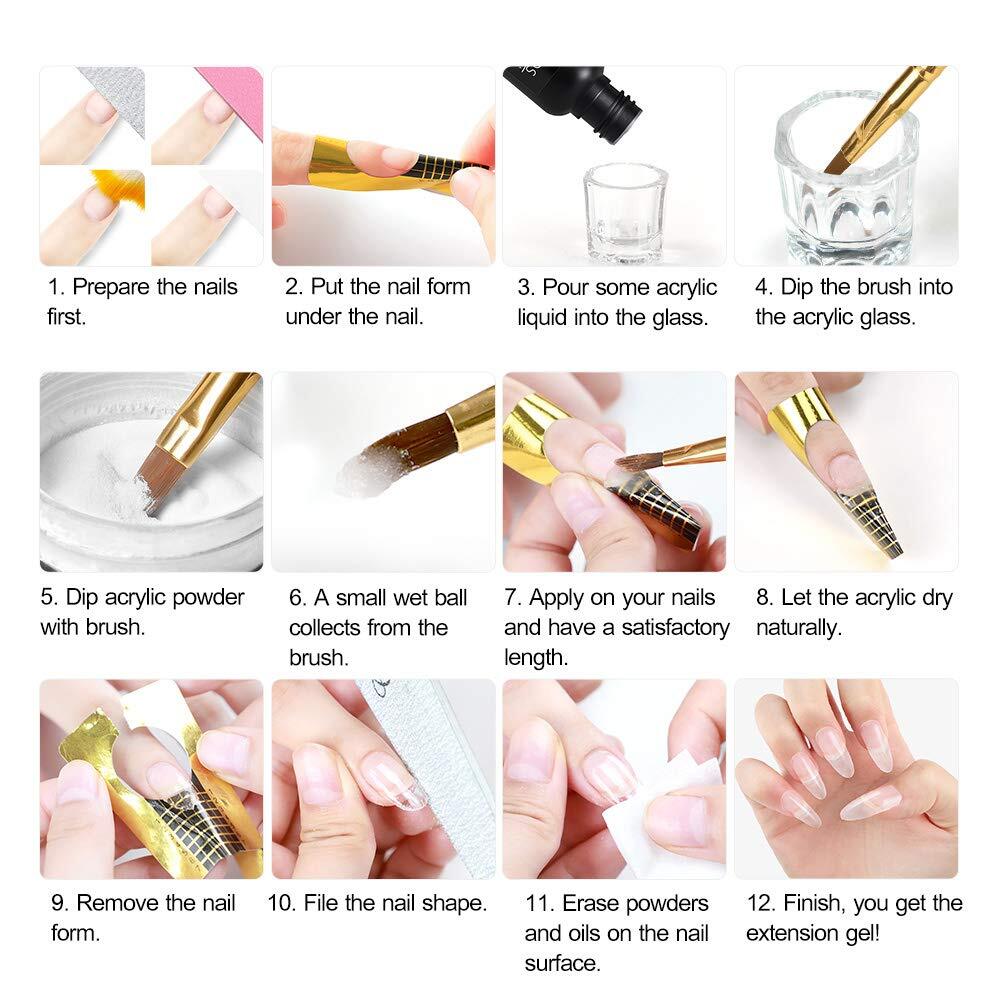 1. Prepare the nails first.

2. Put the nail form under the nail.

3. Pour some acrylic liquid into the glass.

4. Dip the brush into the acrylic glass.

5. Dip acrylic powder with brush.

6. A small wet ball collects from the brush.

7. Apply on your nails and have a satisfactory length.

8. Let the acrylic dry naturally.

9. Remove the nail form.

10. File the nail shape.

11. Erase powders and oils on the nail surface.

12. Finish, you get the extension gel!