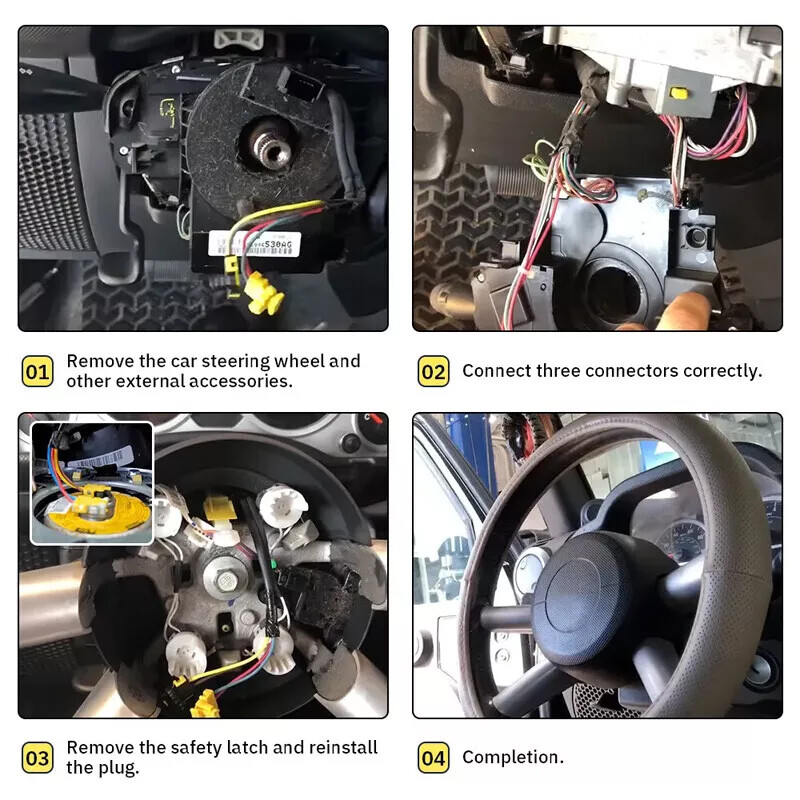 530AG

01 Remove the car steering wheel and other external accessories.

02 Connect three connectors correctly.

03 Remove the safety latch and reinstall the plug.

04 Completion.