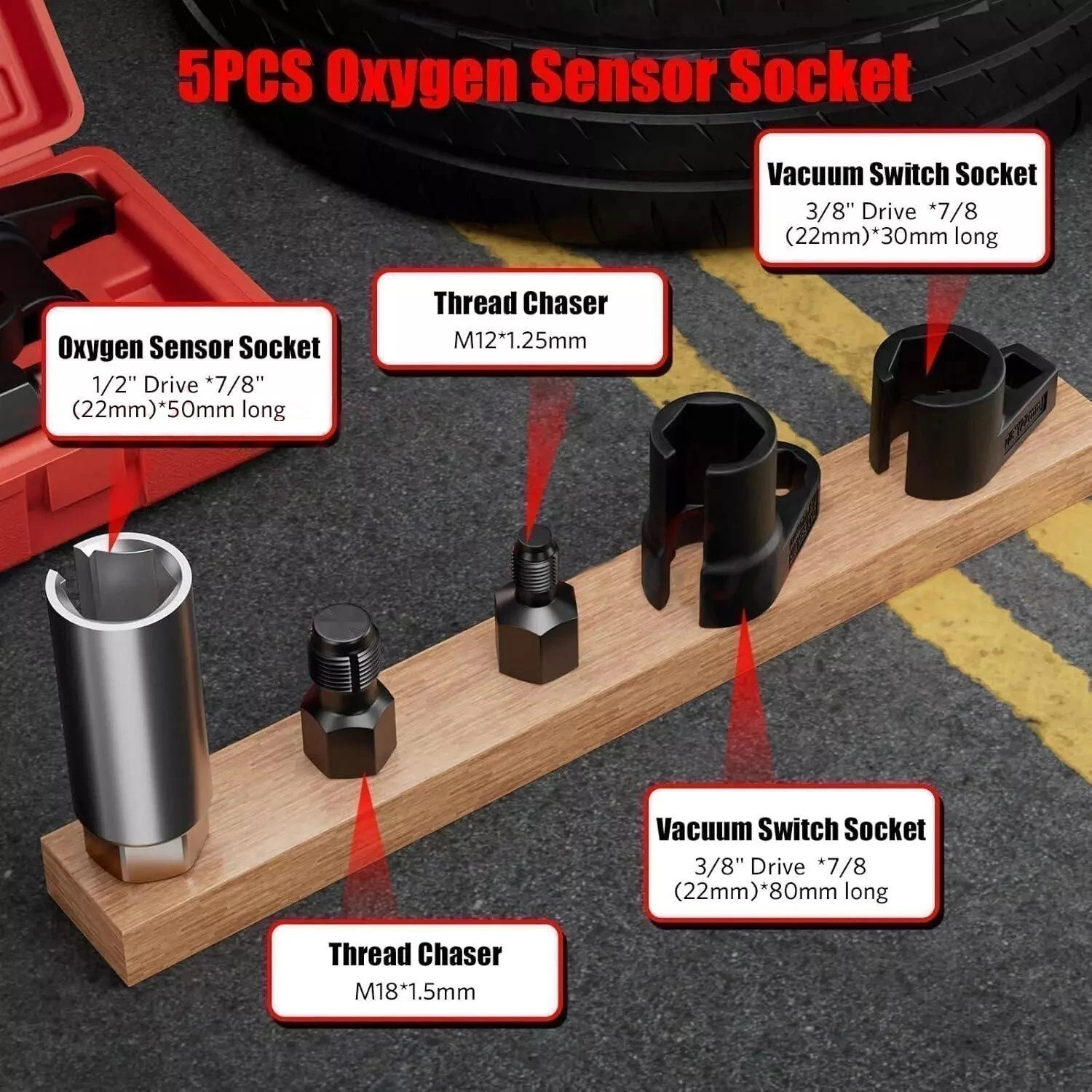 5PCS Oxygen Sensor Socket

Vacuum Switch Socket
3/8'' Drive *7/8 (22mm)*30mm long

Thread Chaser
M12*1.25mm

Oxygen Sensor Socket
1/2'' Drive *7/8'' (22mm)*50mm long

Vacuum Switch Socket
3/8'' Drive *7/8 (22mm)*80mm long

Thread Chaser
M18*1.5mm