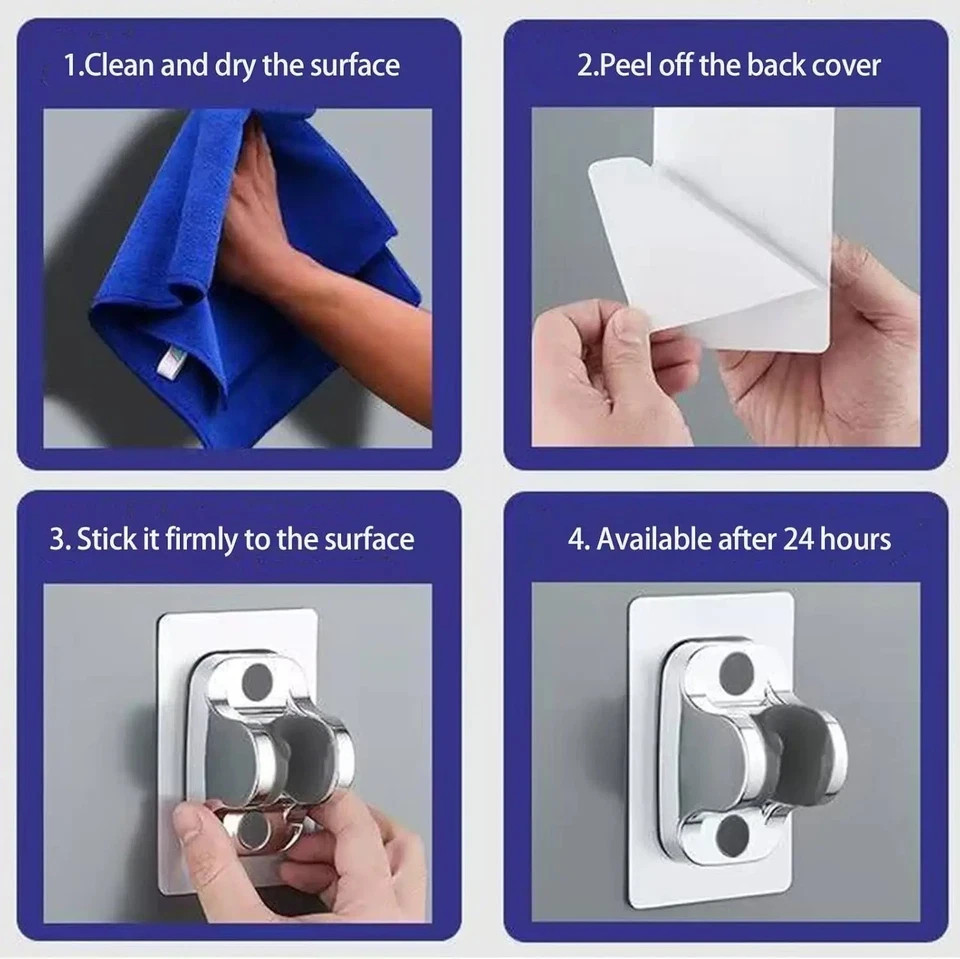 1.Clean and dry the surface

2.Peel off the back cover

3. Stick it firmly to the surface

4. Available after 24 hours