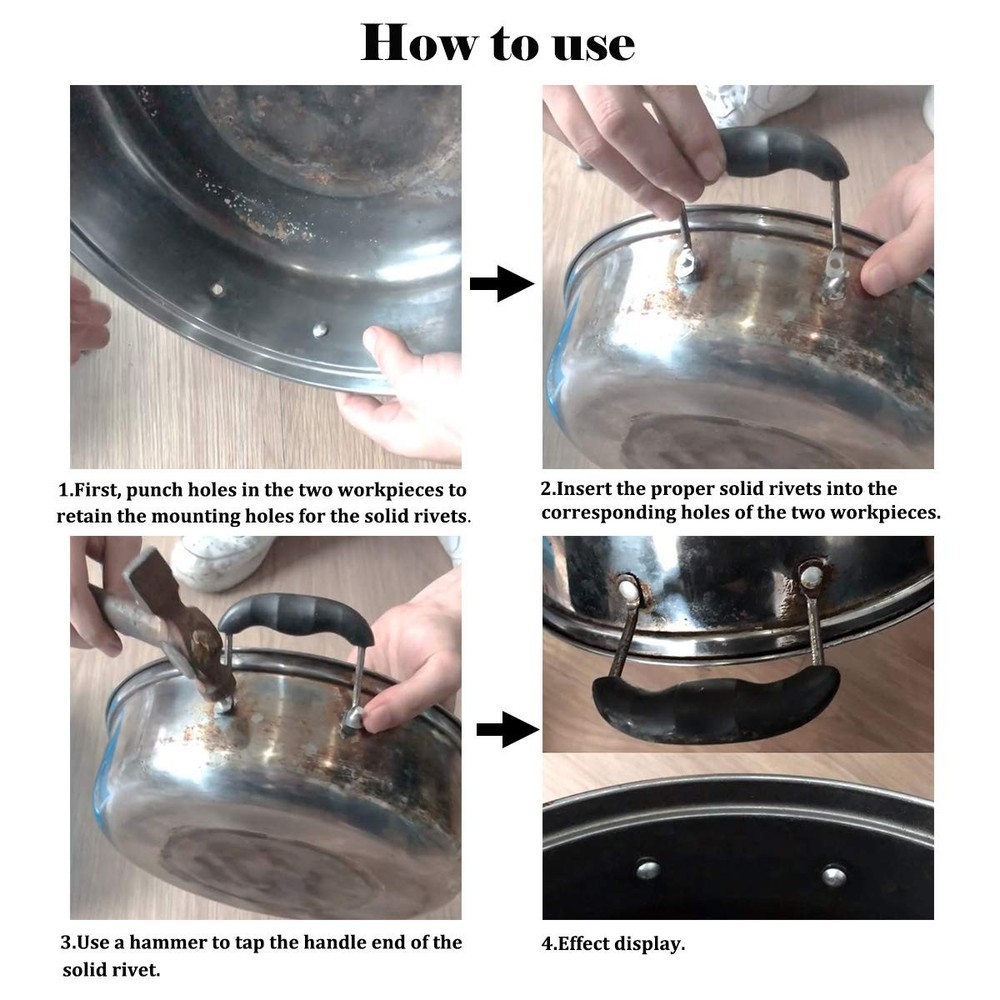 How to use

1.First, punch holes in the two workpieces to retain the mounting holes for the solid rivets.

2.Insert the proper solid rivets into the corresponding holes of the two workpieces.

3.Use a hammer to tap the handle end of the solid rivet.

4.Effect display.