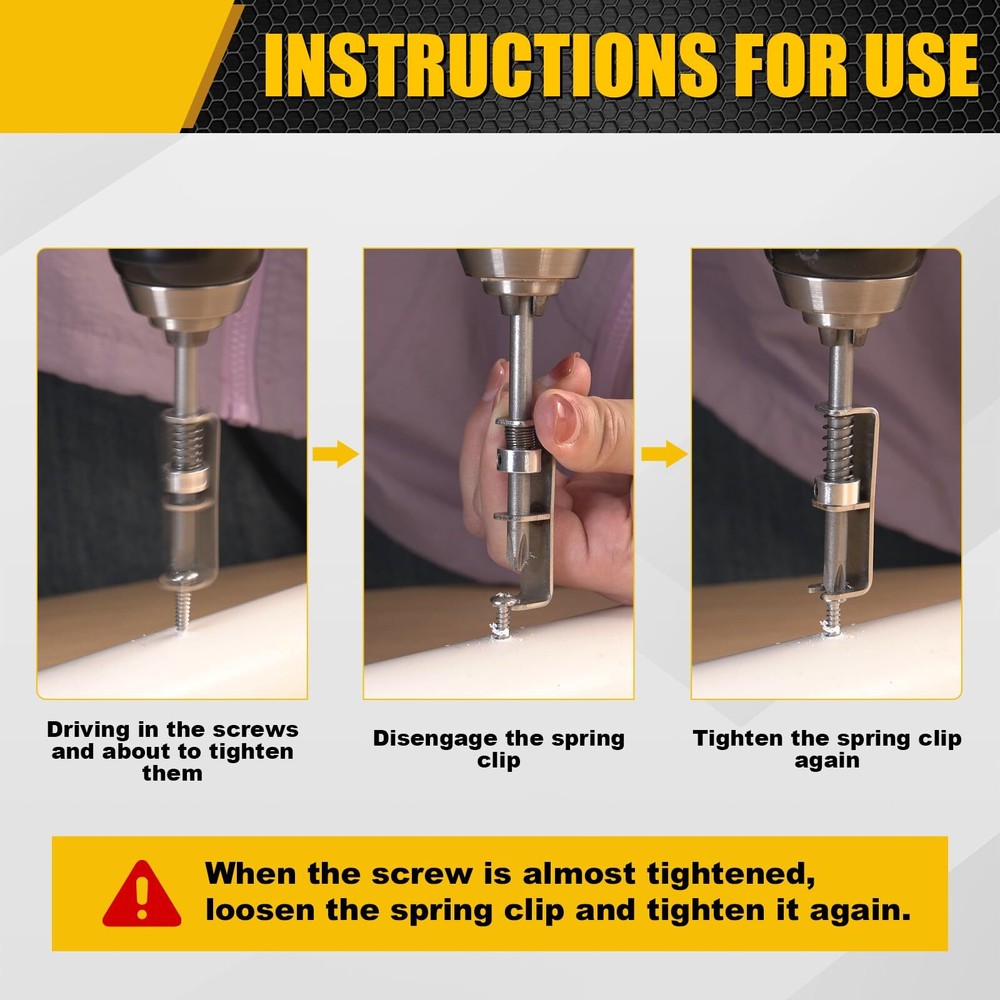 INSTRUCTIONS FOR USE

Driving in the screws and about to tighten them

Disengage the spring clip

Tighten the spring clip again

When the screw is almost tightened, loosen the spring clip and tighten it again.