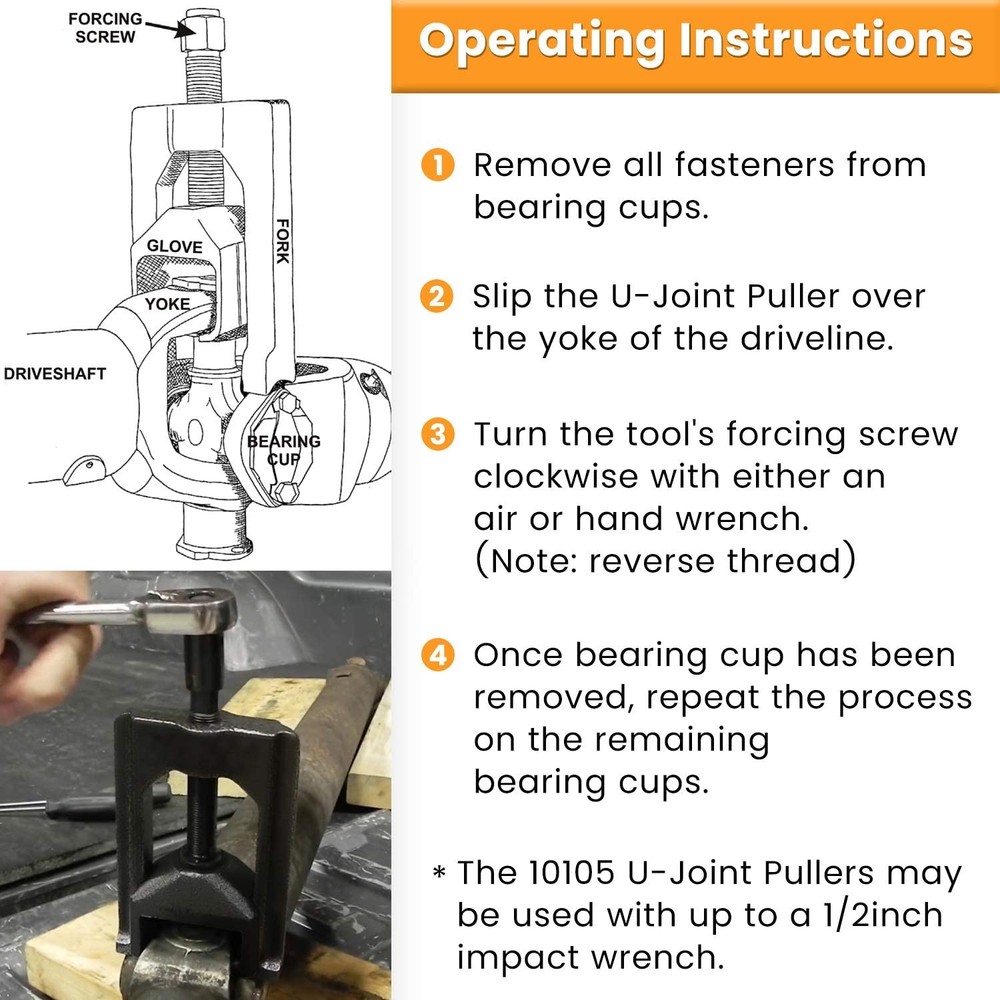 FORCING SCREW

GLOVE

FORK

YOKE

DRIVESHAFT

BEARING CUP

Operating Instructions

1 Remove all fasteners from bearing cups.

2 Slip the U-Joint Puller over the yoke of the driveline.

3 Turn the tool's forcing screw clockwise with either an air or hand wrench. (Note: reverse thread)

4 Once bearing cup has been removed, repeat the process on the remaining bearing cups.

* The 10105 U-Joint Pullers may be used with up to a 1/2inch impact wrench.