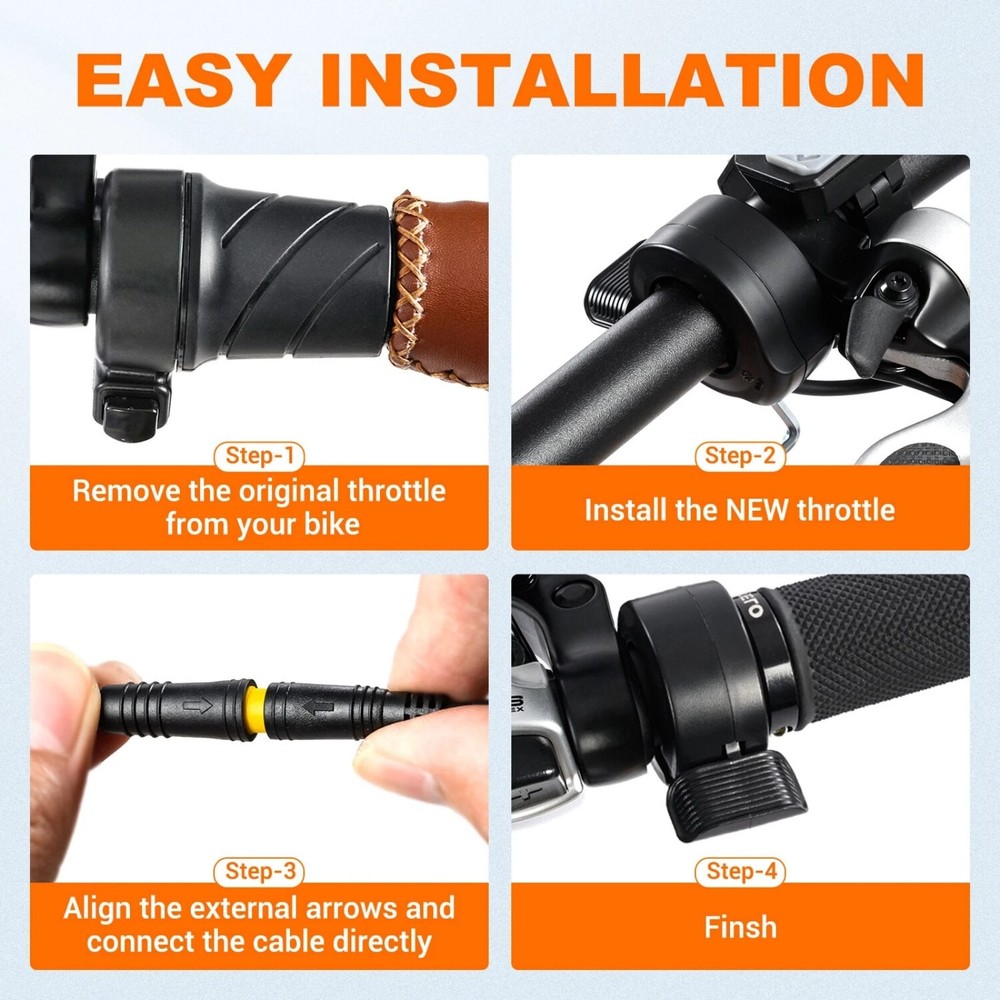 EASY INSTALLATION

Step-1
Remove the original throttle from your bike

Step-2
Install the NEW throttle

Step-3
Align the external arrows and connect the cable directly

Step-4
Finsh