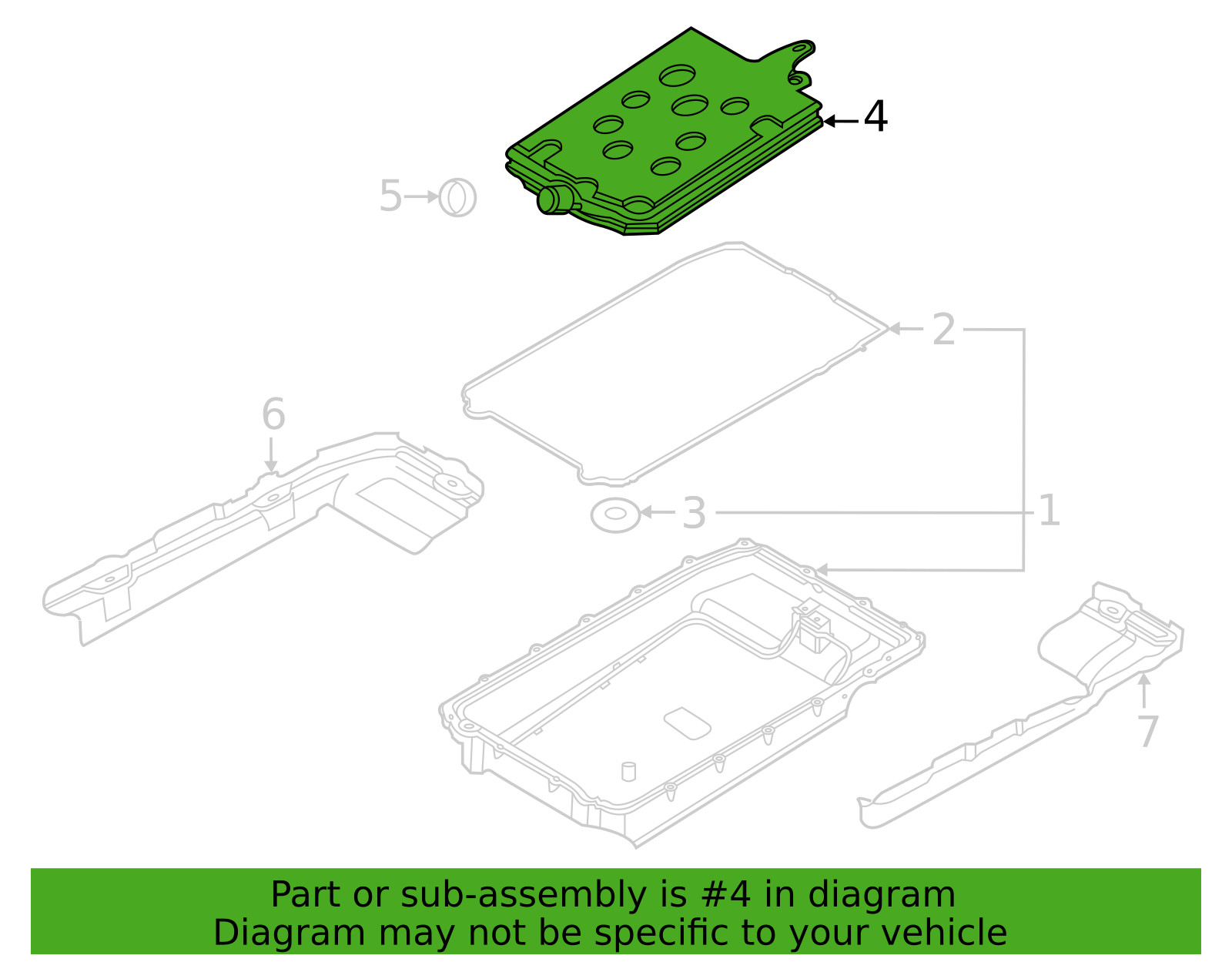 4
5
2
6
3
1
7

Part or sub-assembly is #4 in diagram
Diagram may not be specific to your vehicle