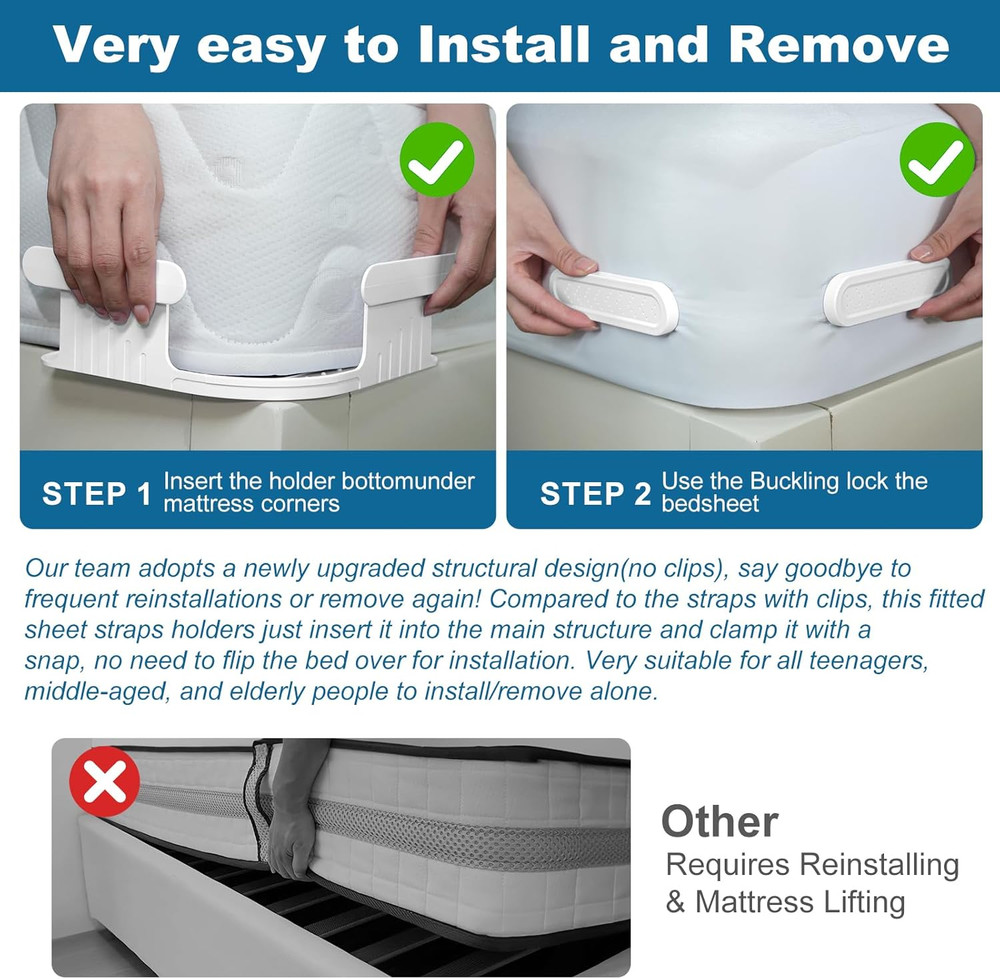 Very easy to Install and Remove

STEP 1 Insert the holder bottomunder mattress corners

STEP 2 Use the Buckling lock the bedsheet

Our team adopts a newly upgraded structural design(no clips), say goodbye to frequent reinstallations or remove again! Compared to the straps with clips, this fitted sheet straps holders just insert it into the main structure and clamp it with a snap, no need to flip the bed over for installation. Very suitable for all teenagers, middle-aged, and elderly people to install/remove alone.

Other
Requires Reinstalling & Mattress Lifting