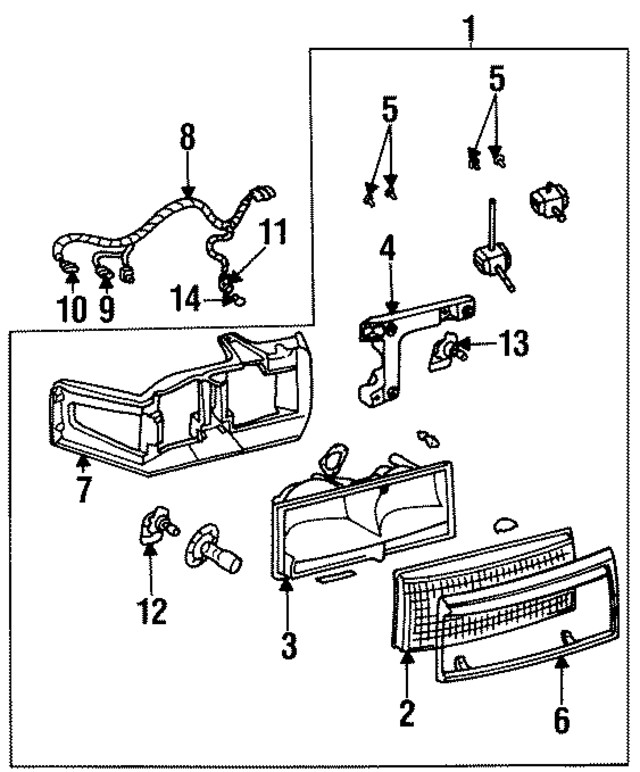 1
5
5
8
11
4
10
9
14
13
7
12
3
2
6