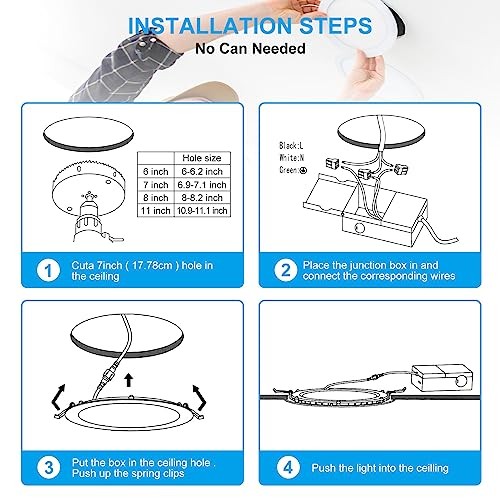 INSTALLATION STEPS
No Can Needed

| | Hole size |
|---|---|
| 6 inch | 6-6.2 inch |
| 7 inch | 6.9-7.1 inch |
| 8 inch | 8-8.2 inch |
| 11 inch | 10.9-11.1 inch |

1 Cuta 7inch ( 17.78cm ) hole in the ceiling

Black:L
White:N
Green:⏚

2 Place the junction box in and connect the corresponding wires

3 Put the box in the ceiling hole . Push up the spring clips

4 Push the light into the ceilling