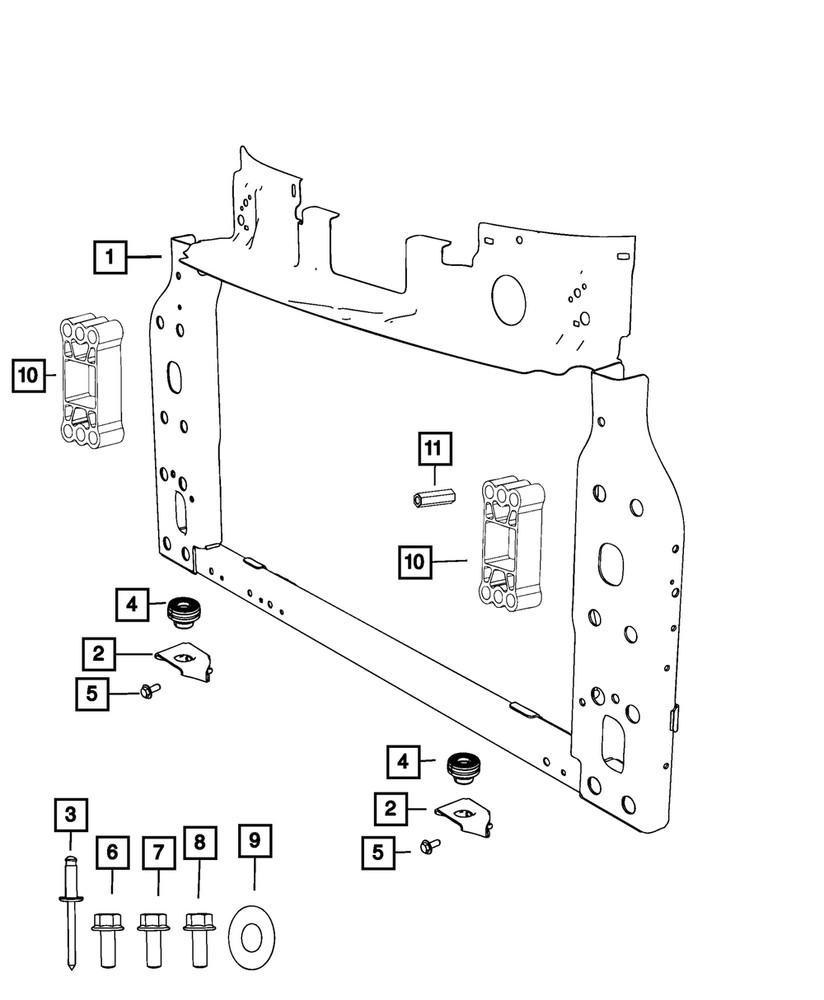 1
10
11
10
4
2
5
4
2
5
3
6
7
8
9