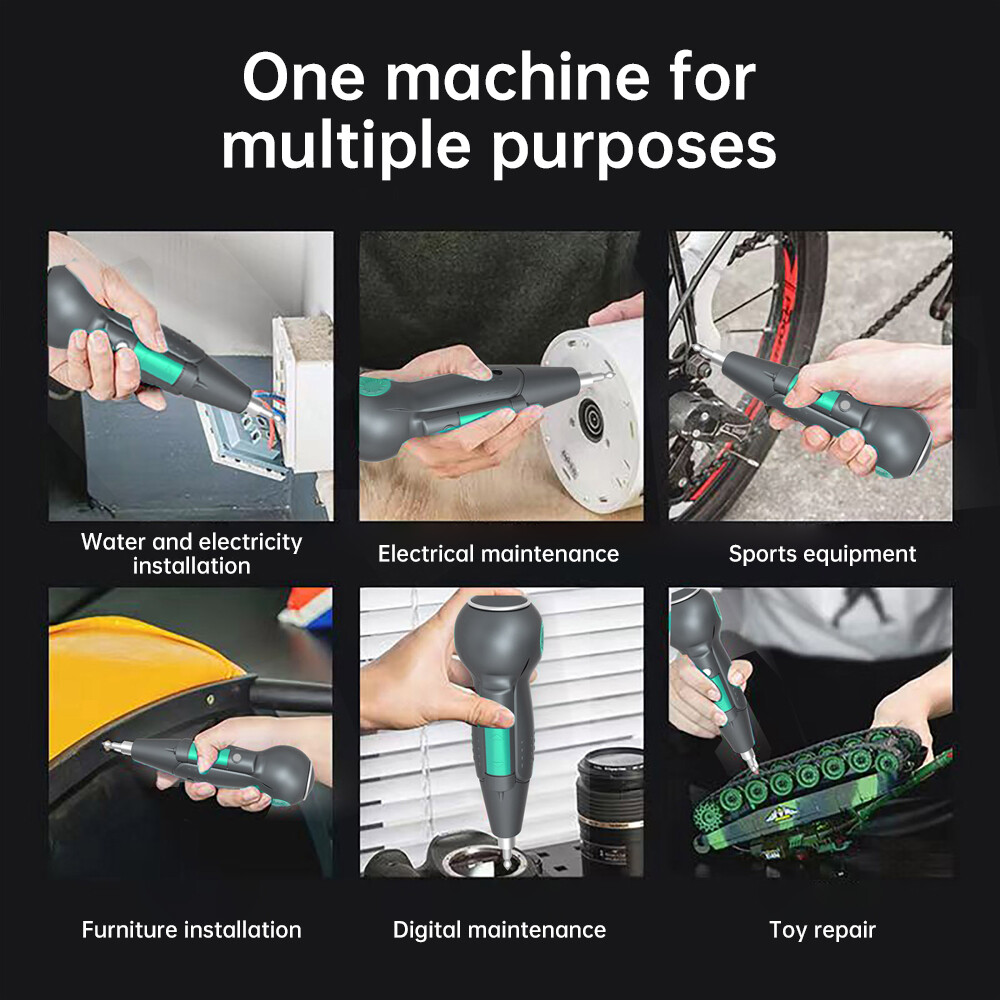 One machine for multiple purposes

Water and electricity installation

Electrical maintenance

Sports equipment

Furniture installation

Digital maintenance

Toy repair