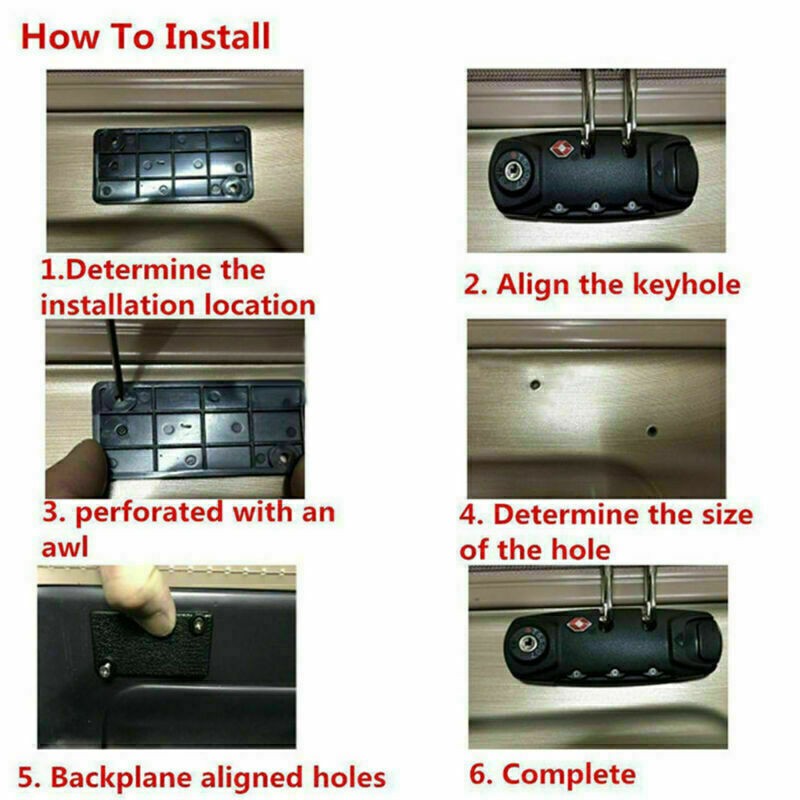 How To Install

1.Determine the installation location

2. Align the keyhole

3. perforated with an awl

4. Determine the size of the hole

5. Backplane aligned holes

6. Complete