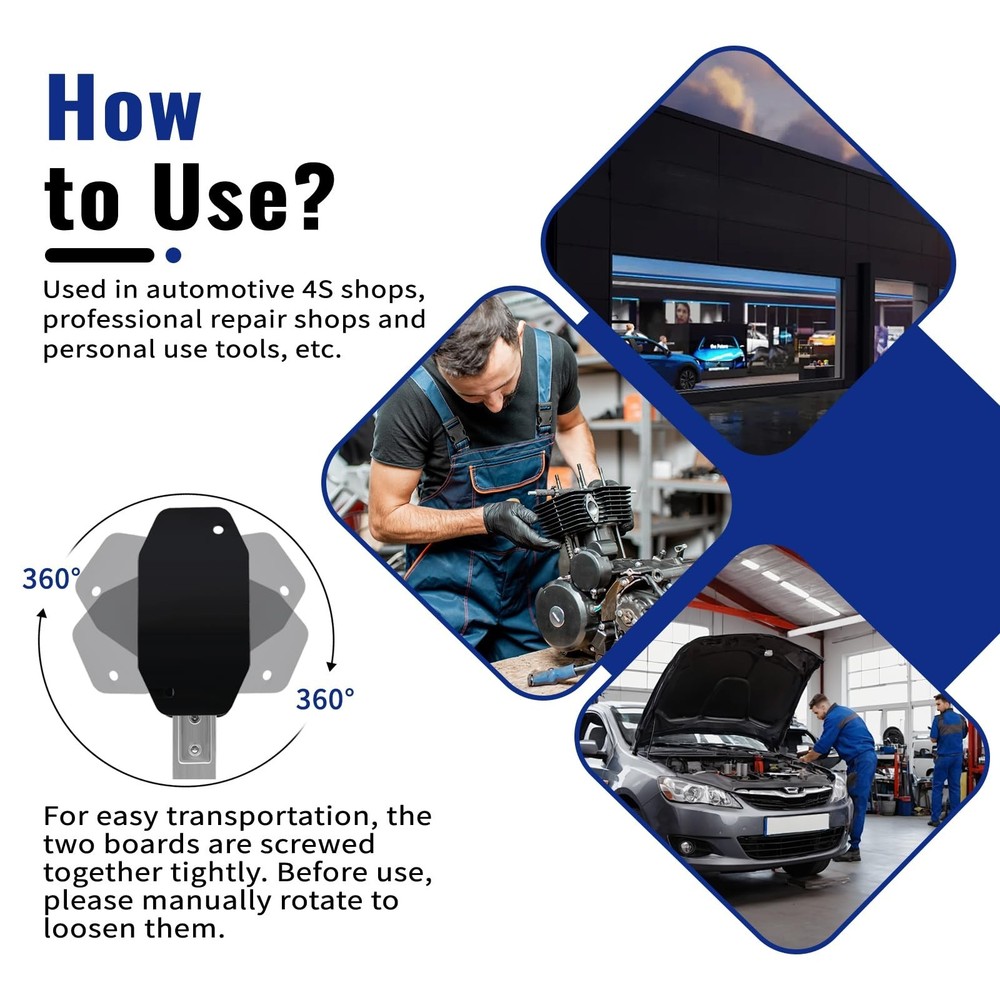 How to Use?

Used in automotive 4S shops, professional repair shops and personal use tools, etc.

360°

360°

For easy transportation, the two boards are screwed together tightly. Before use, please manually rotate to loosen them.