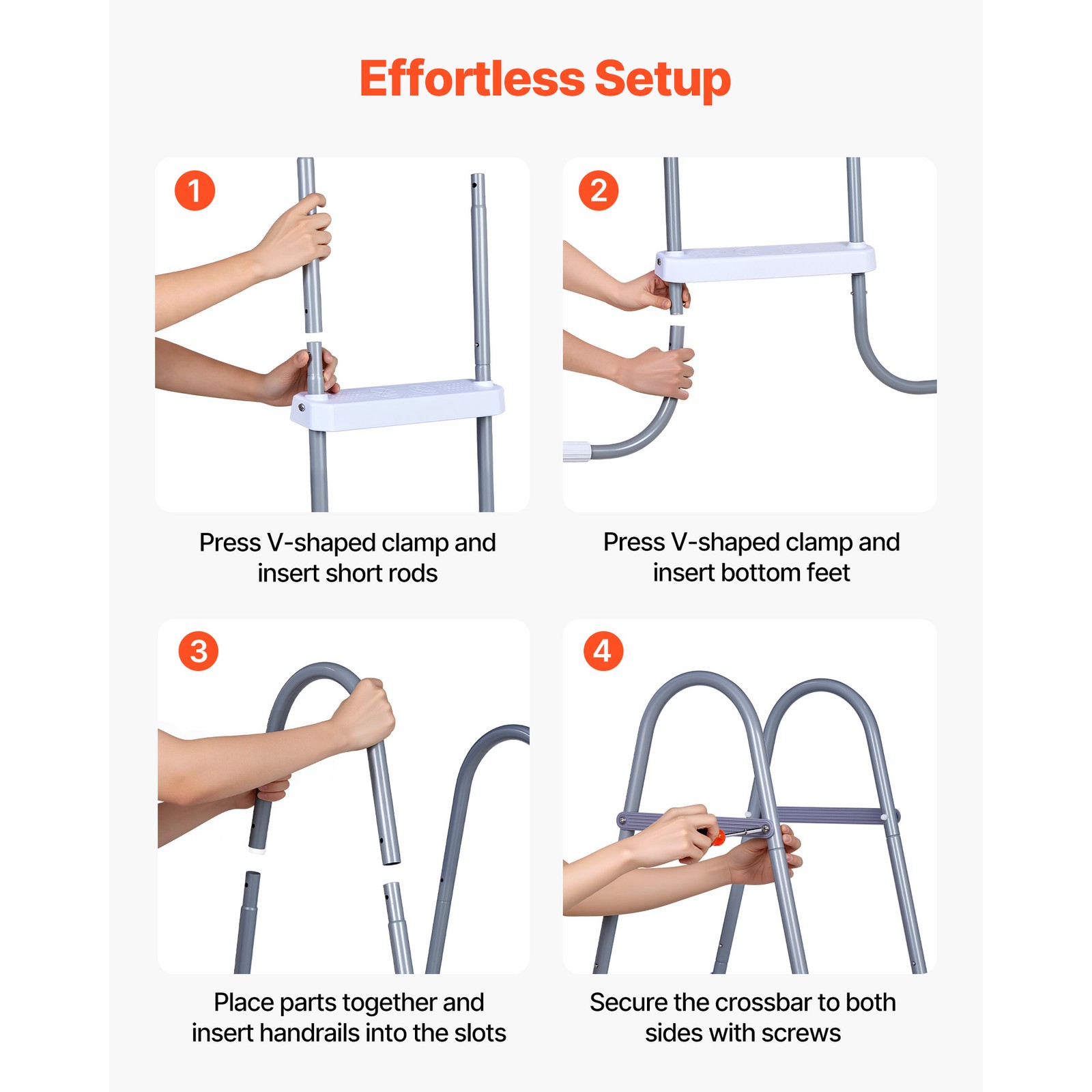 Effortless Setup

1

Press V-shaped clamp and insert short rods

2

Press V-shaped clamp and insert bottom feet

3

Place parts together and insert handrails into the slots

4

Secure the crossbar to both sides with screws