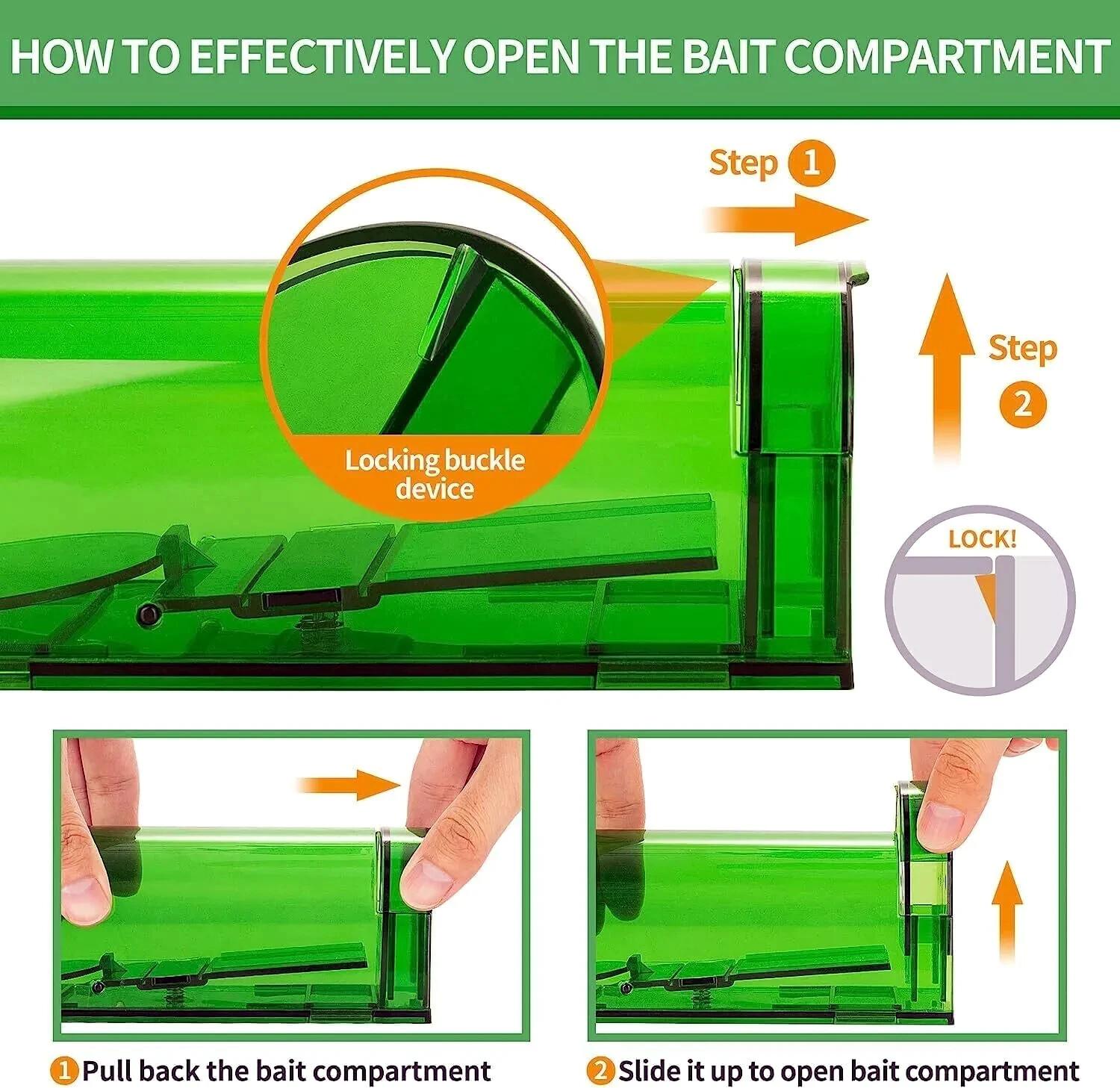 HOW TO EFFECTIVELY OPEN THE BAIT COMPARTMENT

Step 1

Step 2

Locking buckle device

LOCK!

1 Pull back the bait compartment

2 Slide it up to open bait compartment