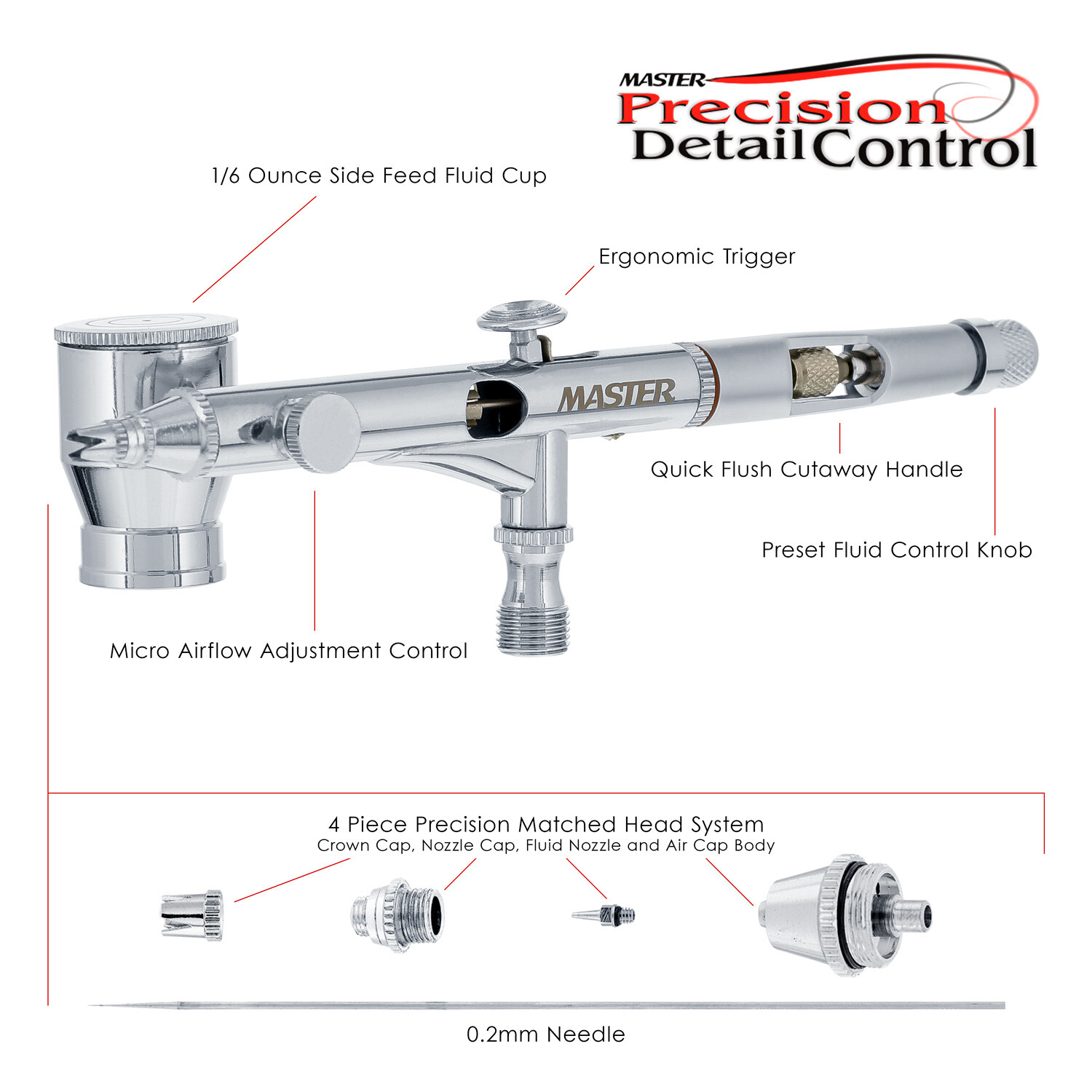 MASTER
Precision
Detail Control

1/6 Ounce Side Feed Fluid Cup

Ergonomic Trigger

MASTER

Quick Flush Cutaway Handle

Preset Fluid Control Knob

Micro Airflow Adjustment Control

4 Piece Precision Matched Head System
Crown Cap, Nozzle Cap, Fluid Nozzle and Air Cap Body

0.2mm Needle