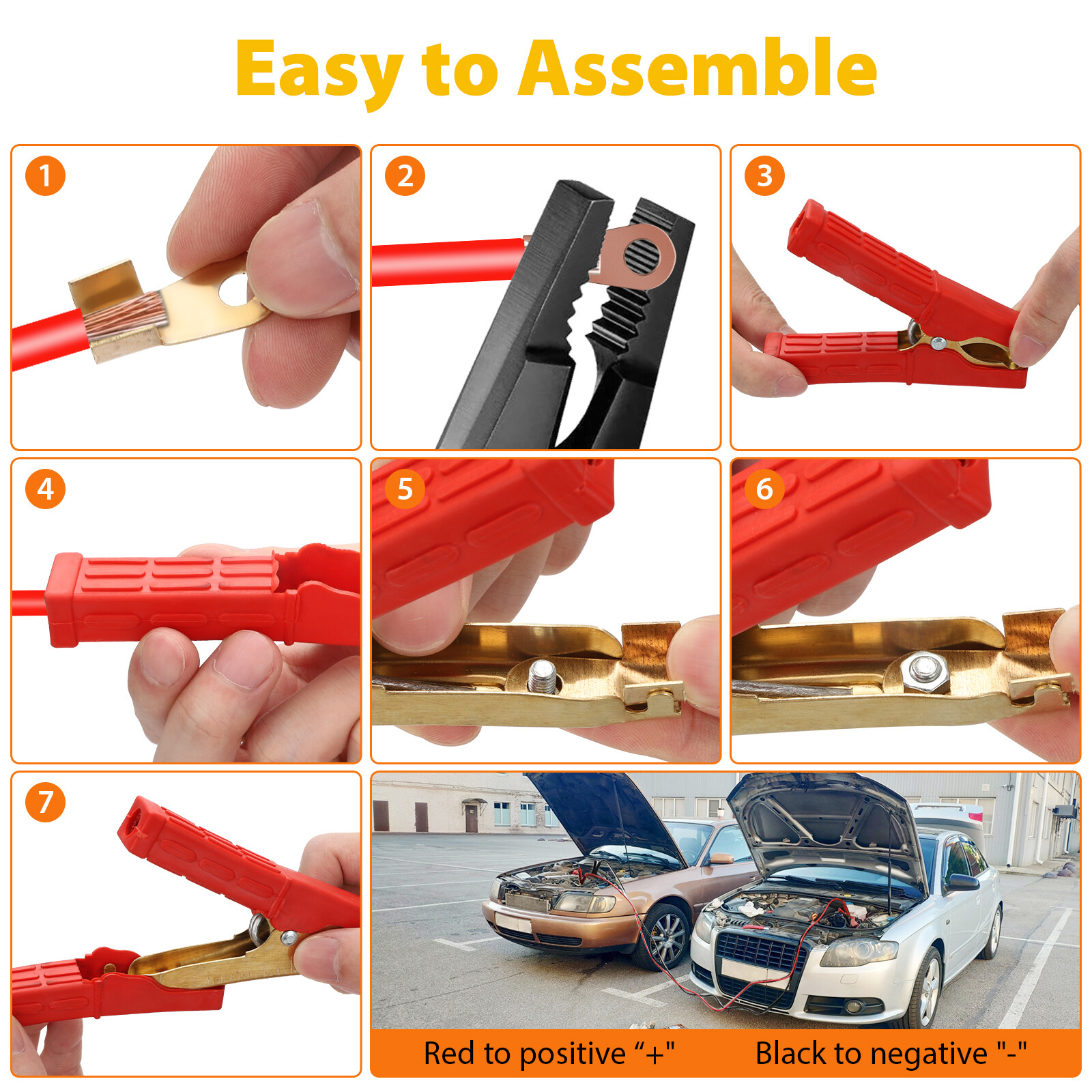 Easy to Assemble

1

2

3

4

5

6

7

Red to positive “+"

Black to negative "-"