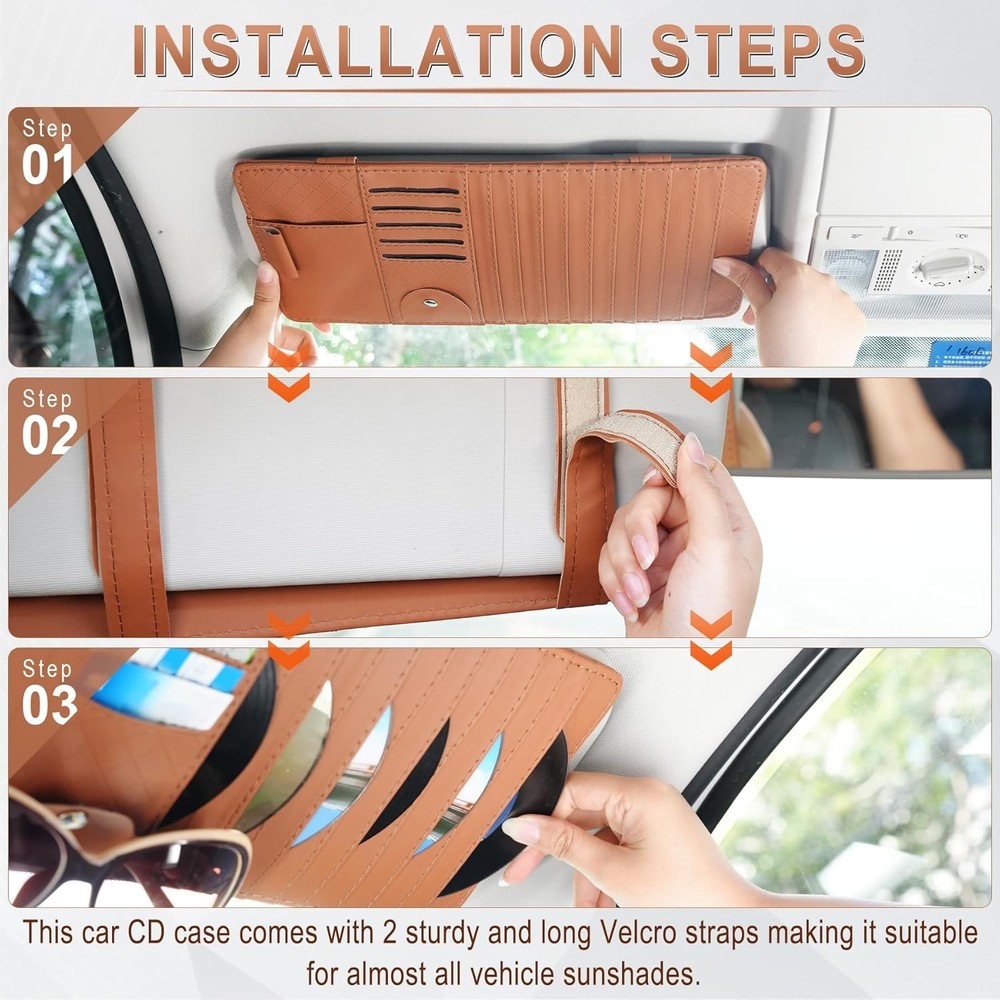 INSTALLATION STEPS

Step 01

Step 02

Step 03

This car CD case comes with 2 sturdy and long Velcro straps making it suitable for almost all vehicle sunshades.