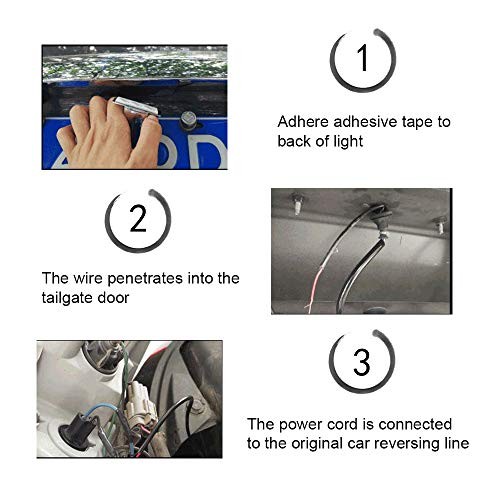 1

Adhere adhesive tape to back of light

2

The wire penetrates into the tailgate door

3

The power cord is connected to the original car reversing line