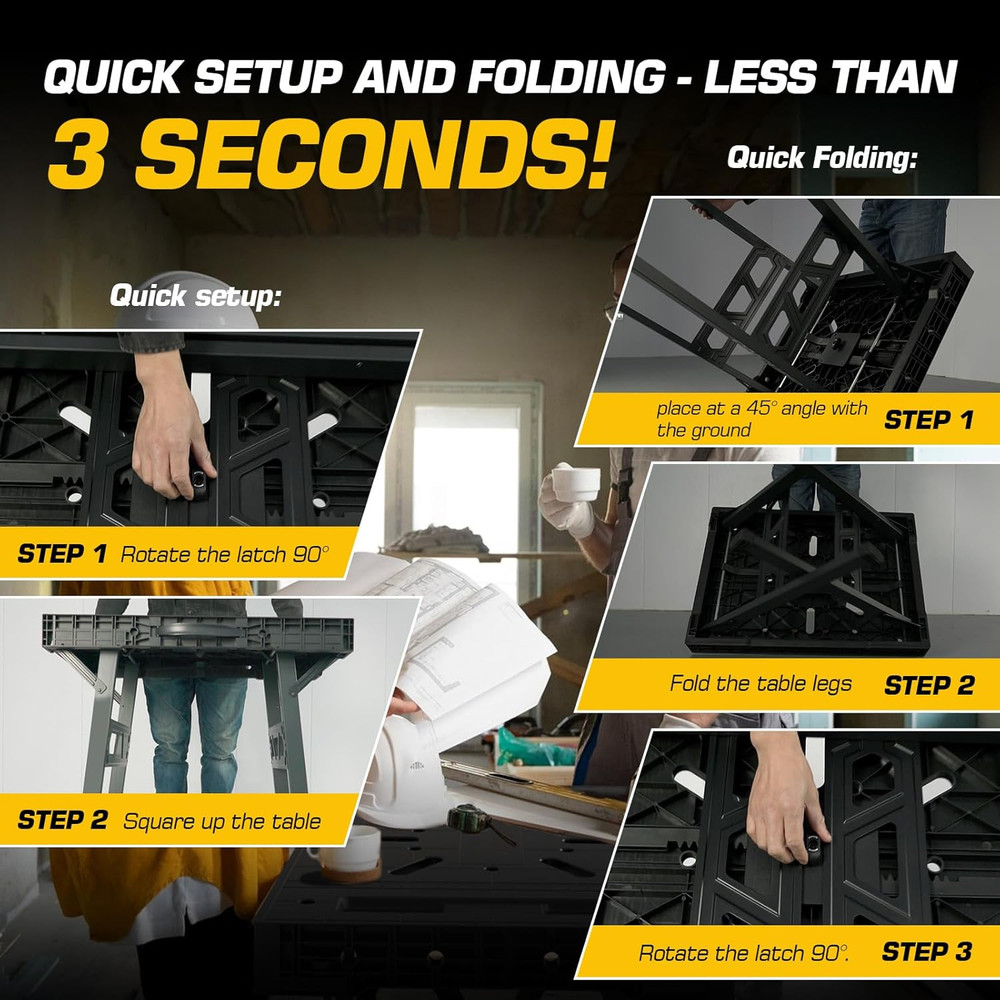 QUICK SETUP AND FOLDING - LESS THAN

3 SECONDS!

Quick setup:

STEP 1 Rotate the latch 90°

STEP 2 Square up the table

Quick Folding:

place at a 45° angle with the ground STEP 1

Fold the table legs STEP 2

Rotate the latch 90°. STEP 3