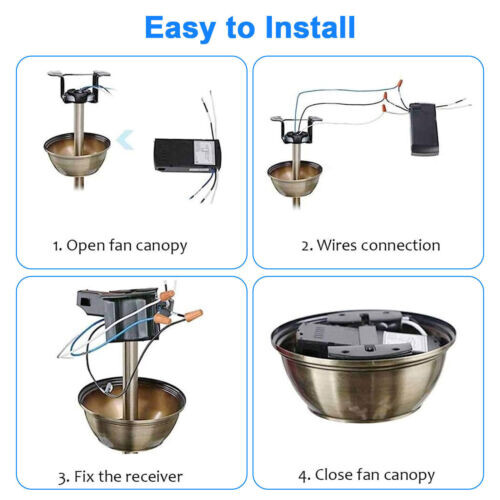 Easy to Install

1. Open fan canopy

2. Wires connection

3. Fix the receiver

4. Close fan canopy