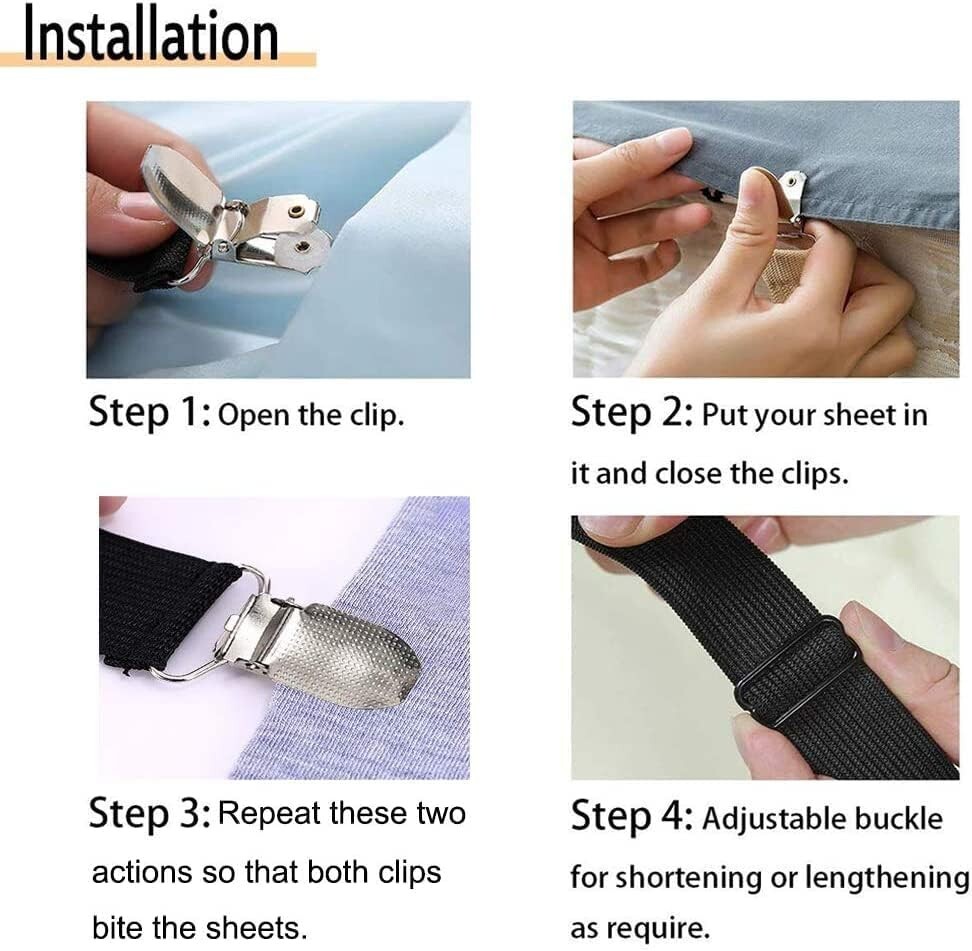 Installation

Step 1: Open the clip.

Step 2: Put your sheet in it and close the clips.

Step 3: Repeat these two actions so that both clips bite the sheets.

Step 4: Adjustable buckle for shortening or lengthening as require.