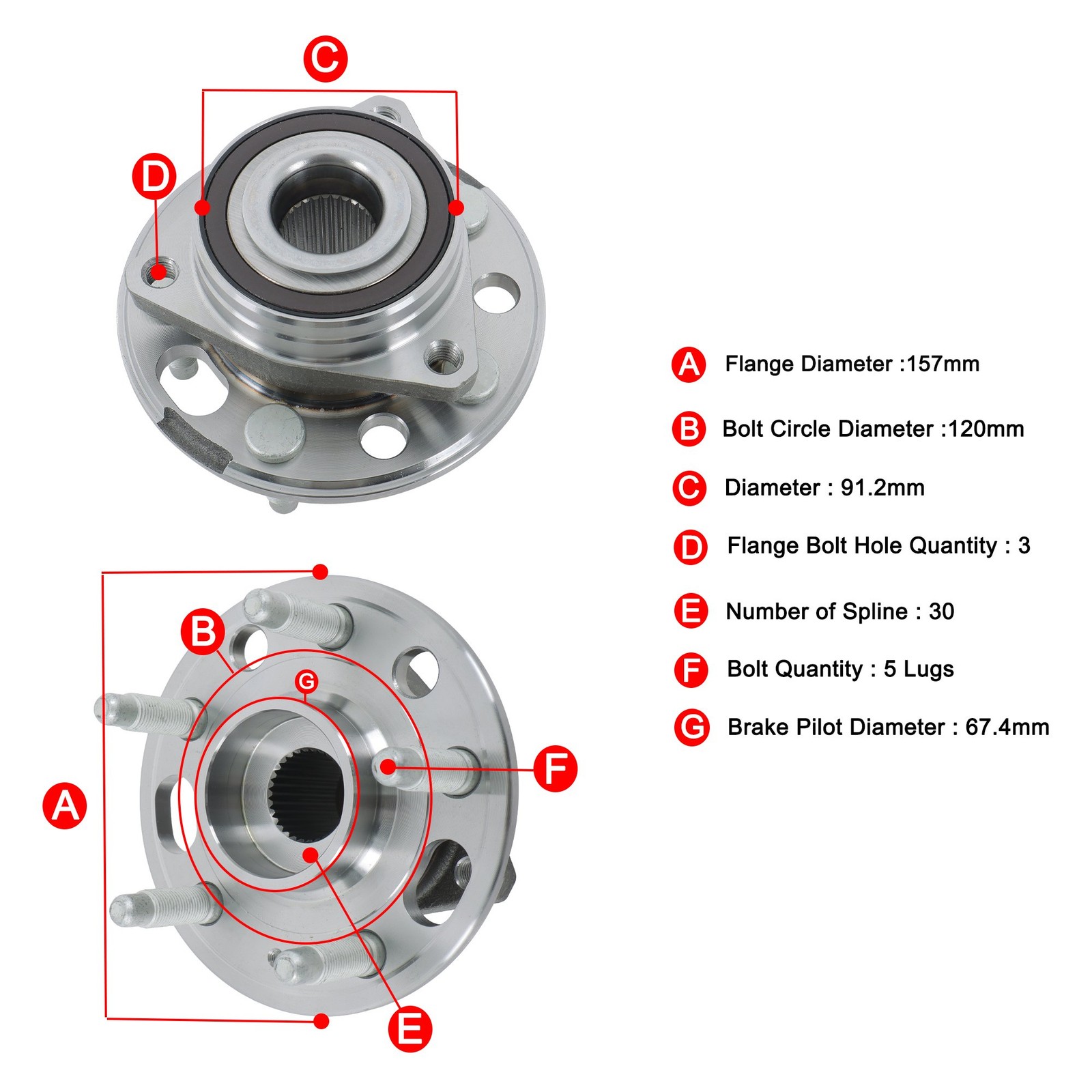 C

D

B

G

A

F

E

A Flange Diameter :157mm

B Bolt Circle Diameter :120mm

C Diameter : 91.2mm

D Flange Bolt Hole Quantity : 3

E Number of Spline : 30

F Bolt Quantity : 5 Lugs

G Brake Pilot Diameter : 67.4mm