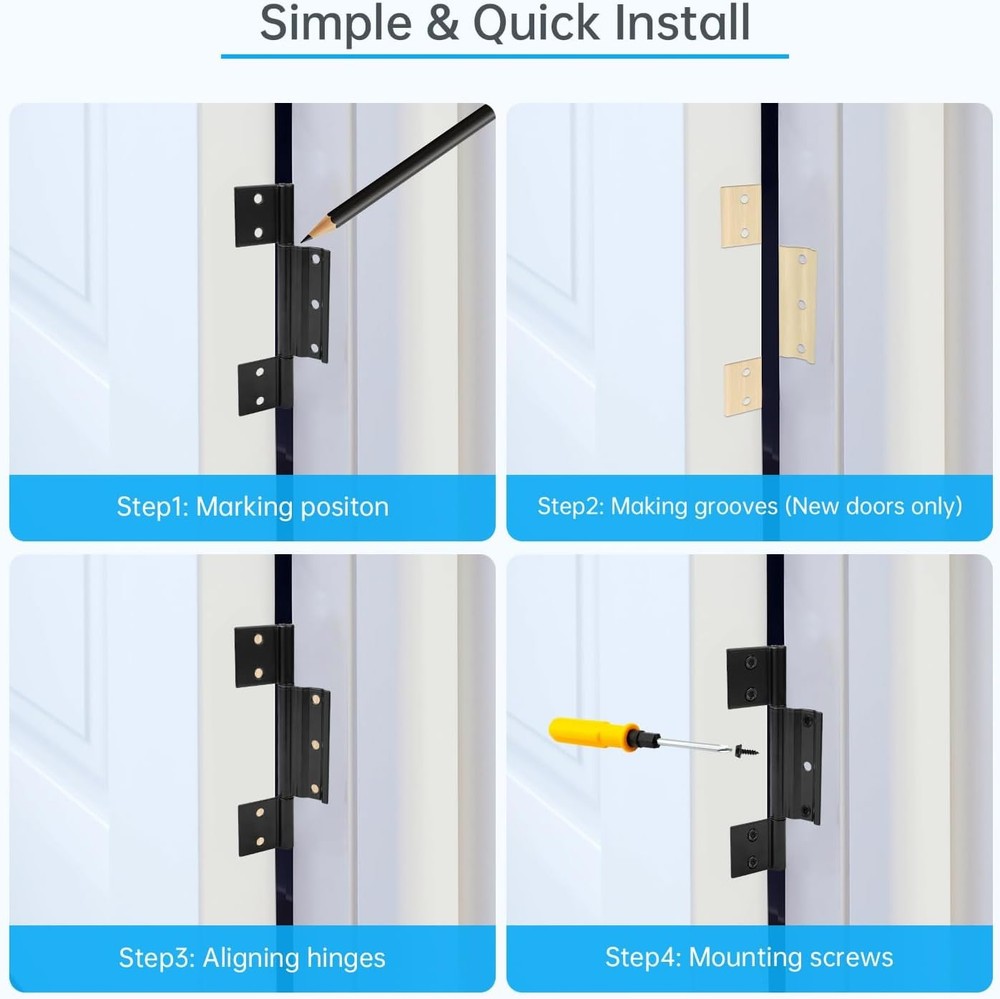 Simple & Quick Install

Step1: Marking positon

Step2: Making grooves (New doors only)

Step3: Aligning hinges

Step4: Mounting screws