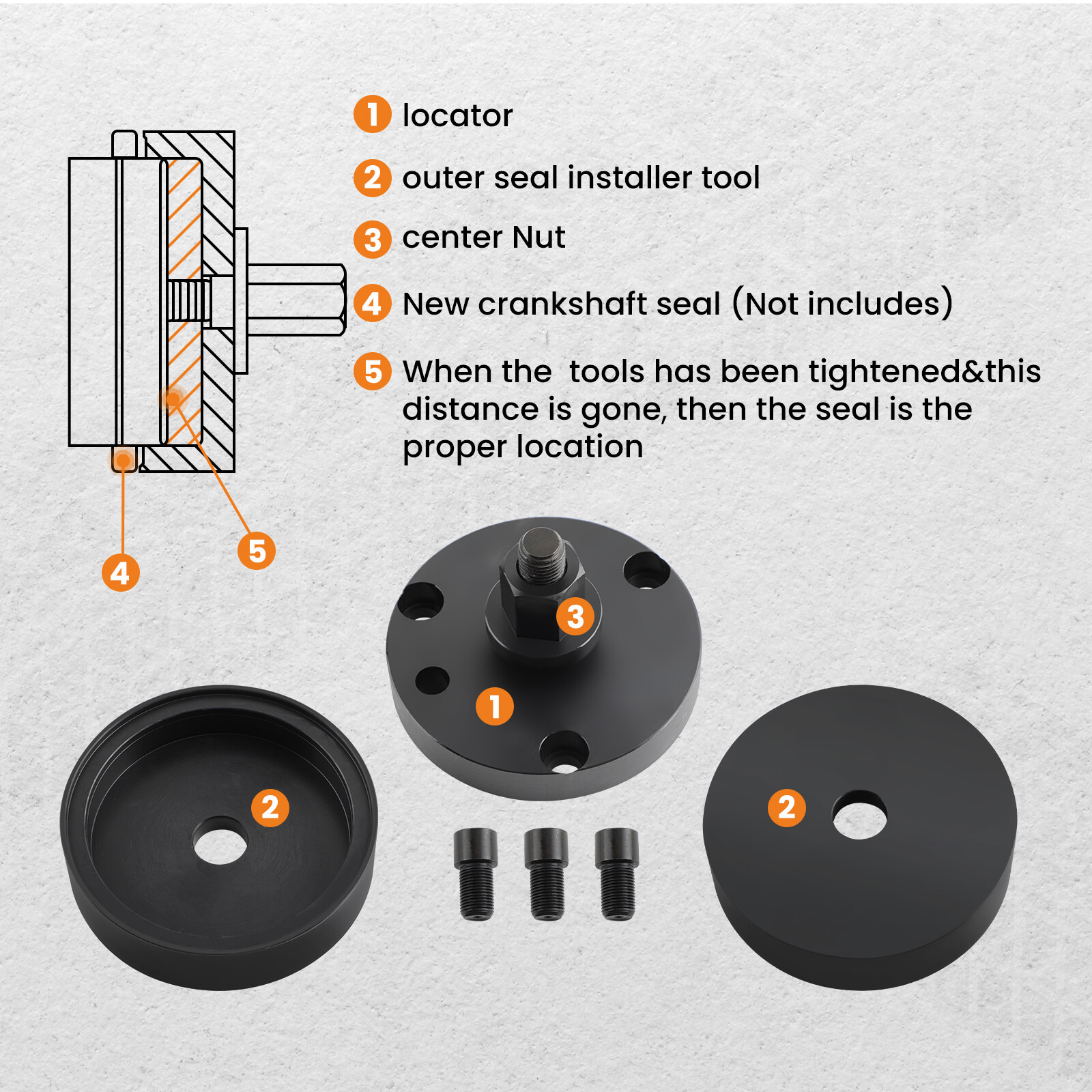 1 locator

2 outer seal installer tool

3 center Nut

4 New crankshaft seal (Not includes)

5 When the tools has been tightened&this distance is gone, then the seal is the proper location

4

5

3

1

2

2