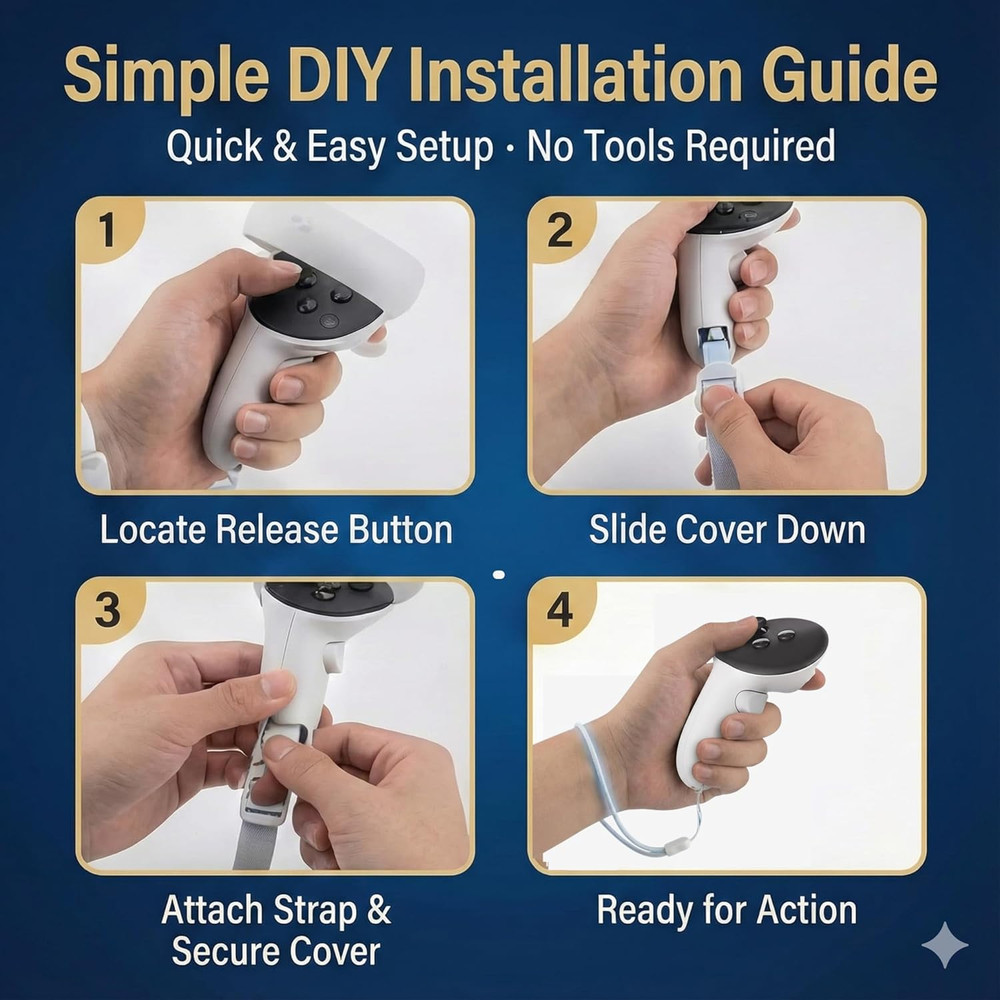 Simple DIY Installation Guide

Quick & Easy Setup · No Tools Required

1

Locate Release Button

2

Slide Cover Down

3

Attach Strap & Secure Cover

4

Ready for Action