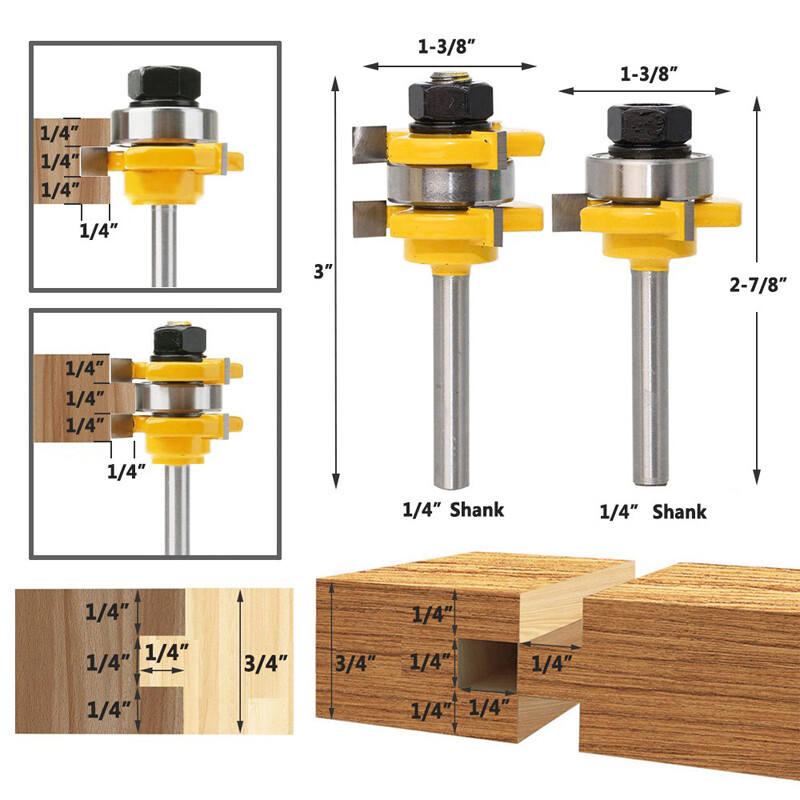 1/4″
1/4″
1/4″
1/4″

1/4″
1/4″
1/4″
1/4″

1-3/8″
1-3/8″
3″
2-7/8″
1/4″ Shank
1/4″ Shank

1/4″
1/4″
1/4″
1/4″
3/4″

3/4″
1/4″
1/4″
1/4″
1/4″
1/4″