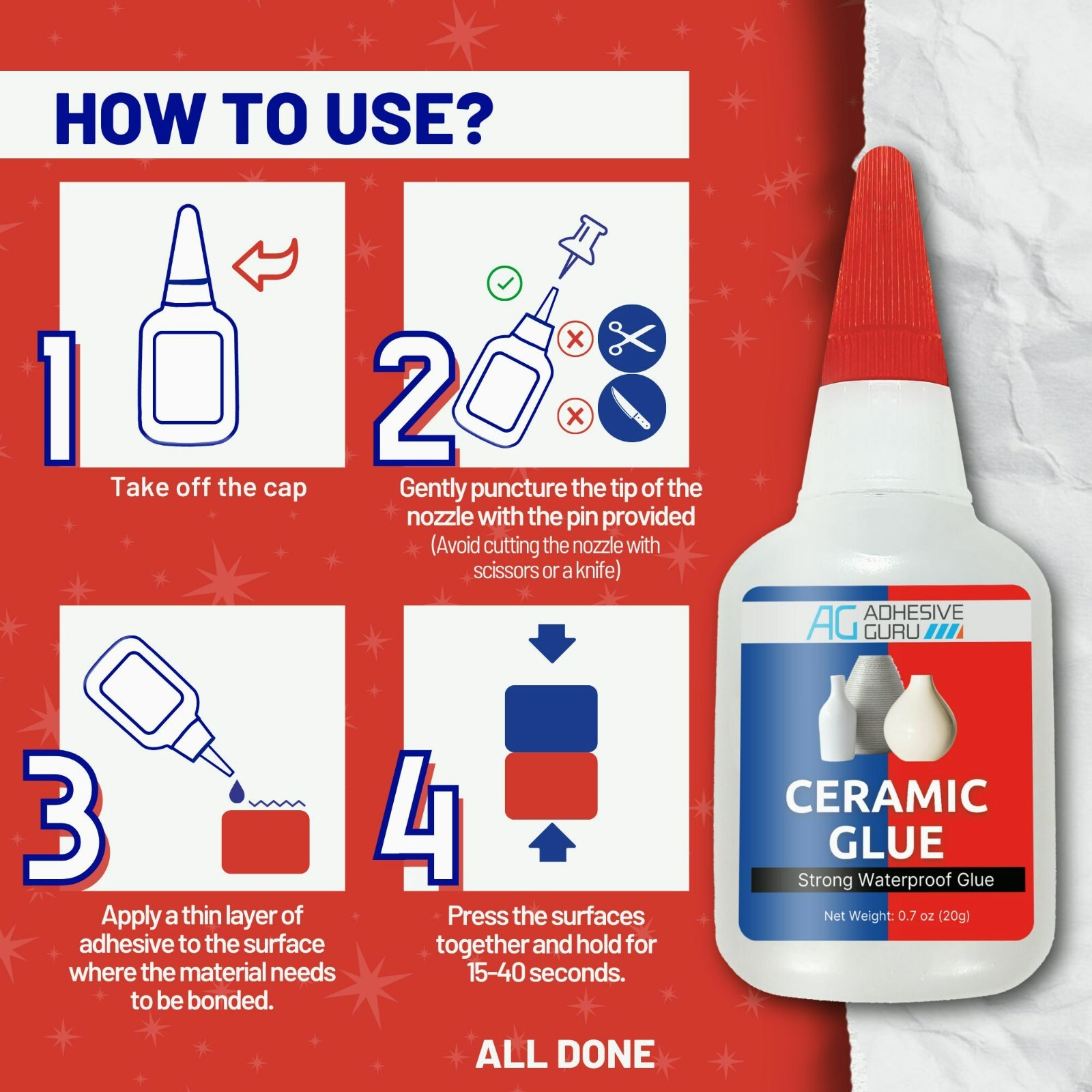 HOW TO USE?

1

Take off the cap

2

Gently puncture the tip of the nozzle with the pin provided

(Avoid cutting the nozzle with scissors or a knife)

3

Apply a thin layer of adhesive to the surface where the material needs to be bonded.

4

Press the surfaces together and hold for 15-40 seconds.

ALL DONE

AG ADHESIVE GURU

CERAMIC GLUE

Strong Waterproof Glue

Net Weight: 0.7 oz (20g)