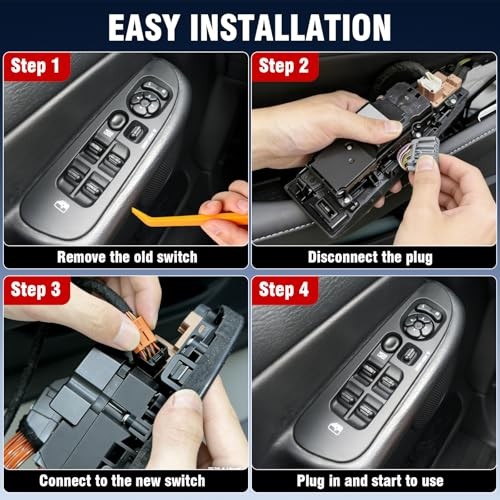 EASY INSTALLATION

Step 1

Remove the old switch

Step 2

Disconnect the plug

Step 3

Connect to the new switch

Step 4

Plug in and start to use