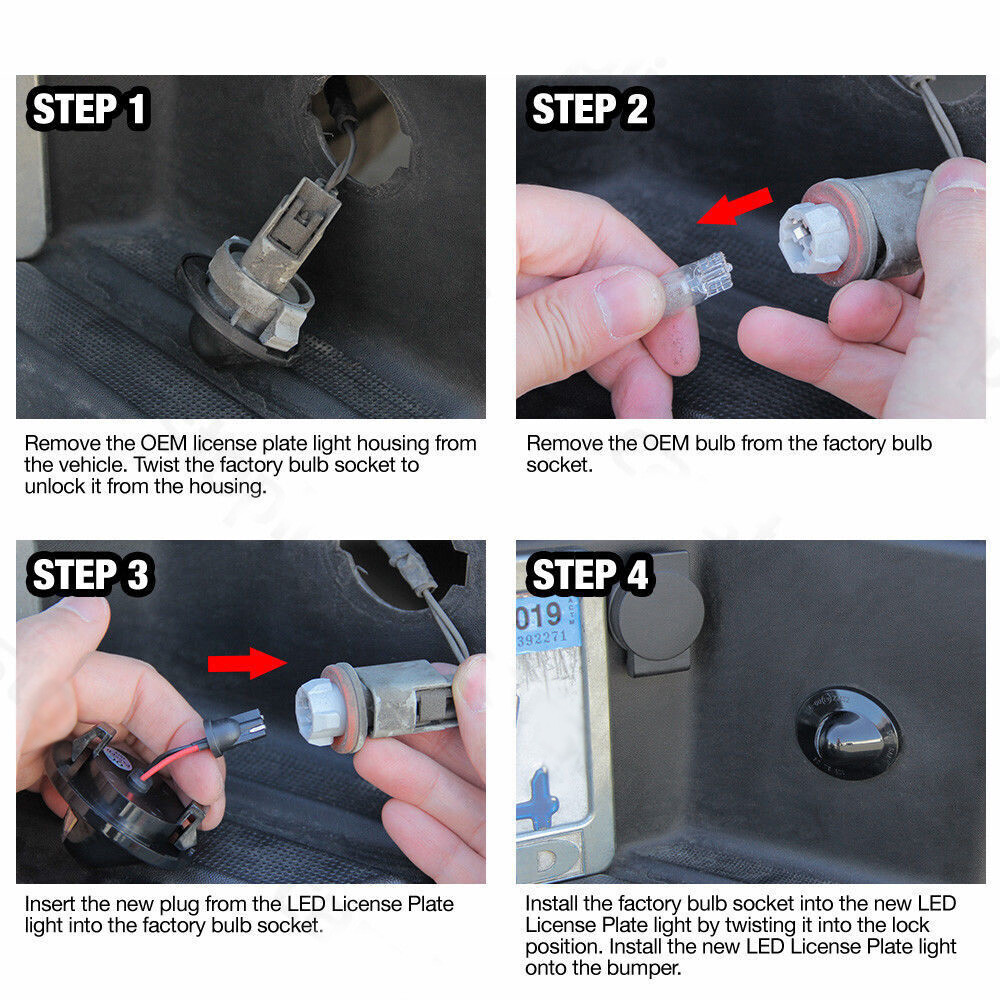 STEP 1

Remove the OEM license plate light housing from the vehicle. Twist the factory bulb socket to unlock it from the housing.

STEP 2

Remove the OEM bulb from the factory bulb socket.

STEP 3

Insert the new plug from the LED License Plate light into the factory bulb socket.

STEP 4

019
392271

Install the factory bulb socket into the new LED License Plate light by twisting it into the lock position. Install the new LED License Plate light onto the bumper.