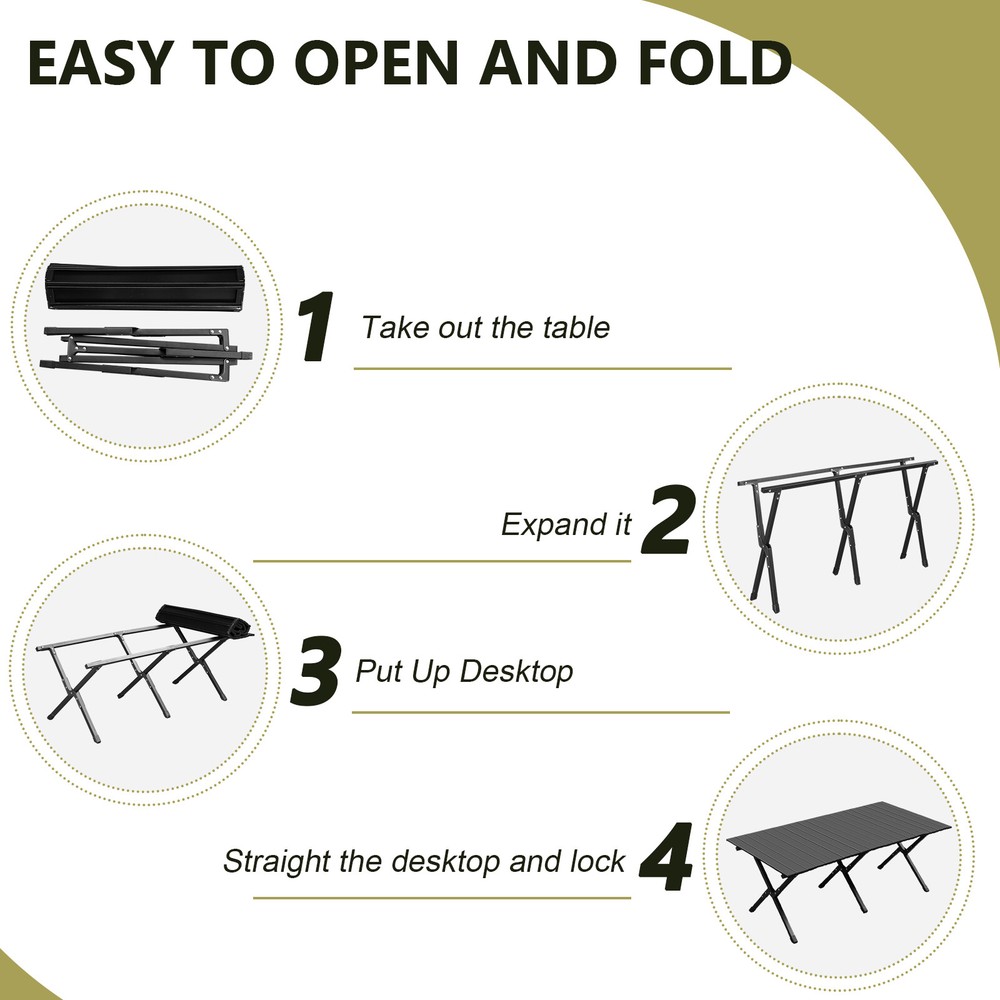 EASY TO OPEN AND FOLD

1 Take out the table

Expand it 2

3 Put Up Desktop

Straight the desktop and lock 4