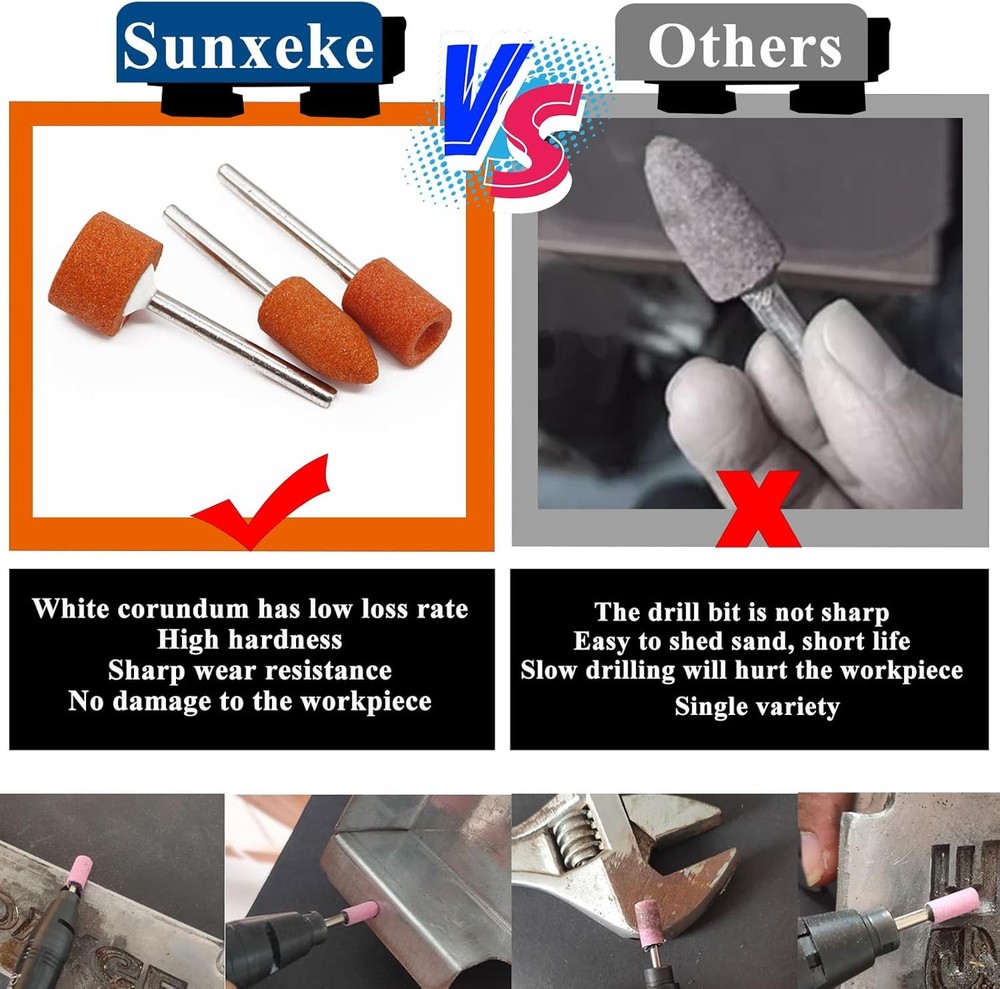 Sunxeke

VS

Others

White corundum has low loss rate
High hardness
Sharp wear resistance
No damage to the workpiece

The drill bit is not sharp
Easy to shed sand, short life
Slow drilling will hurt the workpiece
Single variety