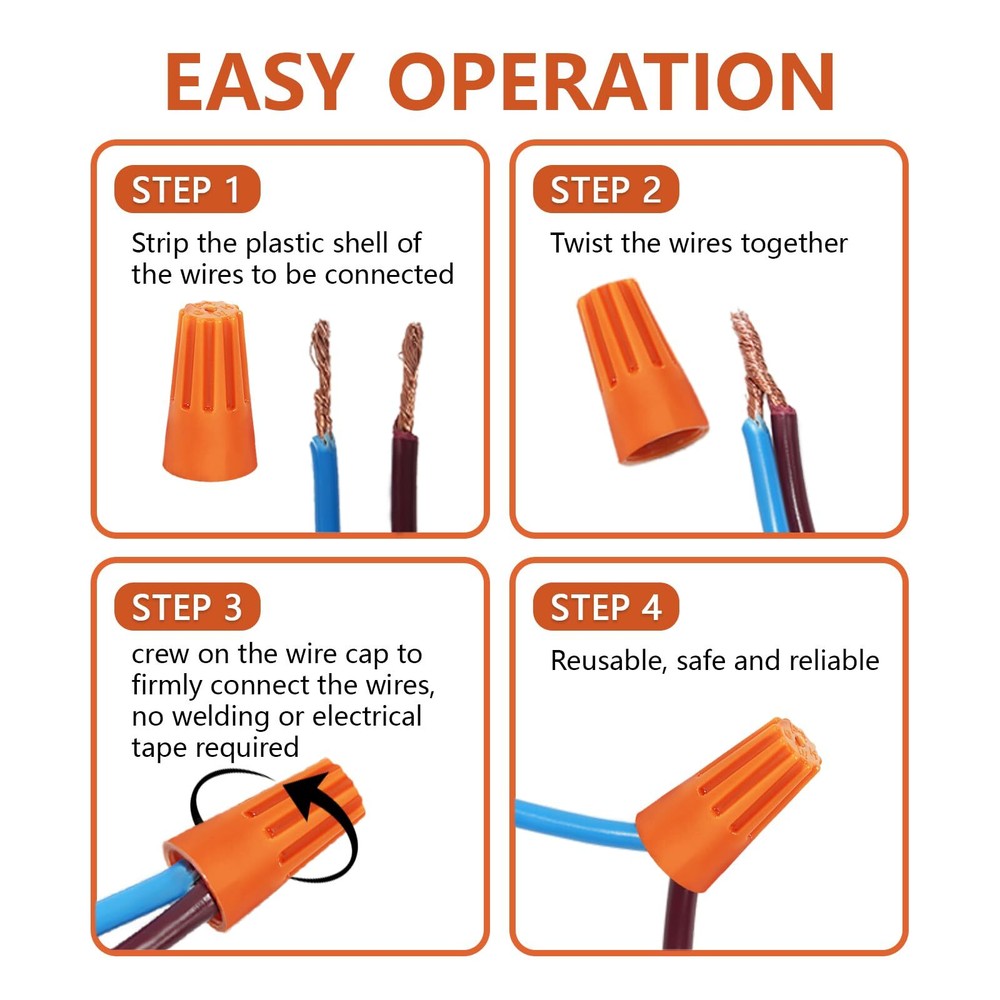 EASY OPERATION

STEP 1
Strip the plastic shell of the wires to be connected

STEP 2
Twist the wires together

STEP 3
crew on the wire cap to firmly connect the wires, no welding or electrical tape required

STEP 4
Reusable, safe and reliable