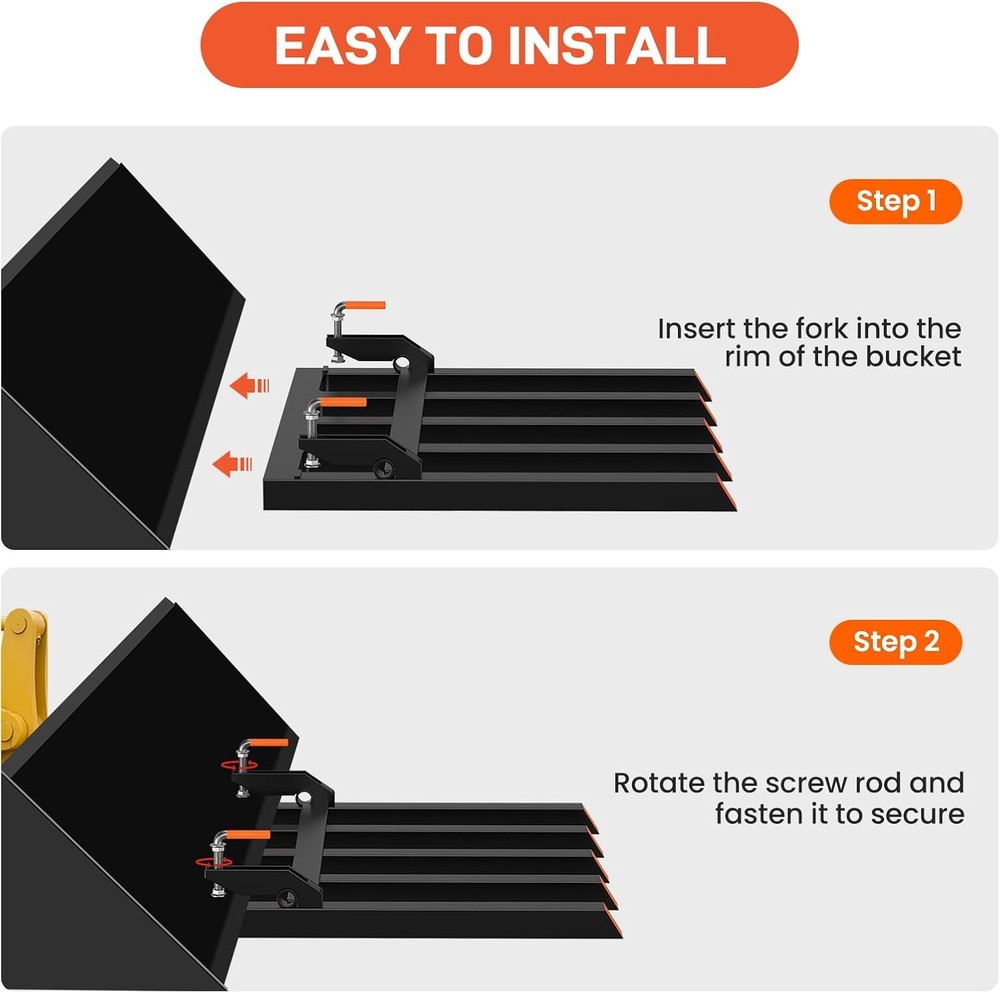 EASY TO INSTALL

Step 1

Insert the fork into the rim of the bucket

Step 2

Rotate the screw rod and fasten it to secure