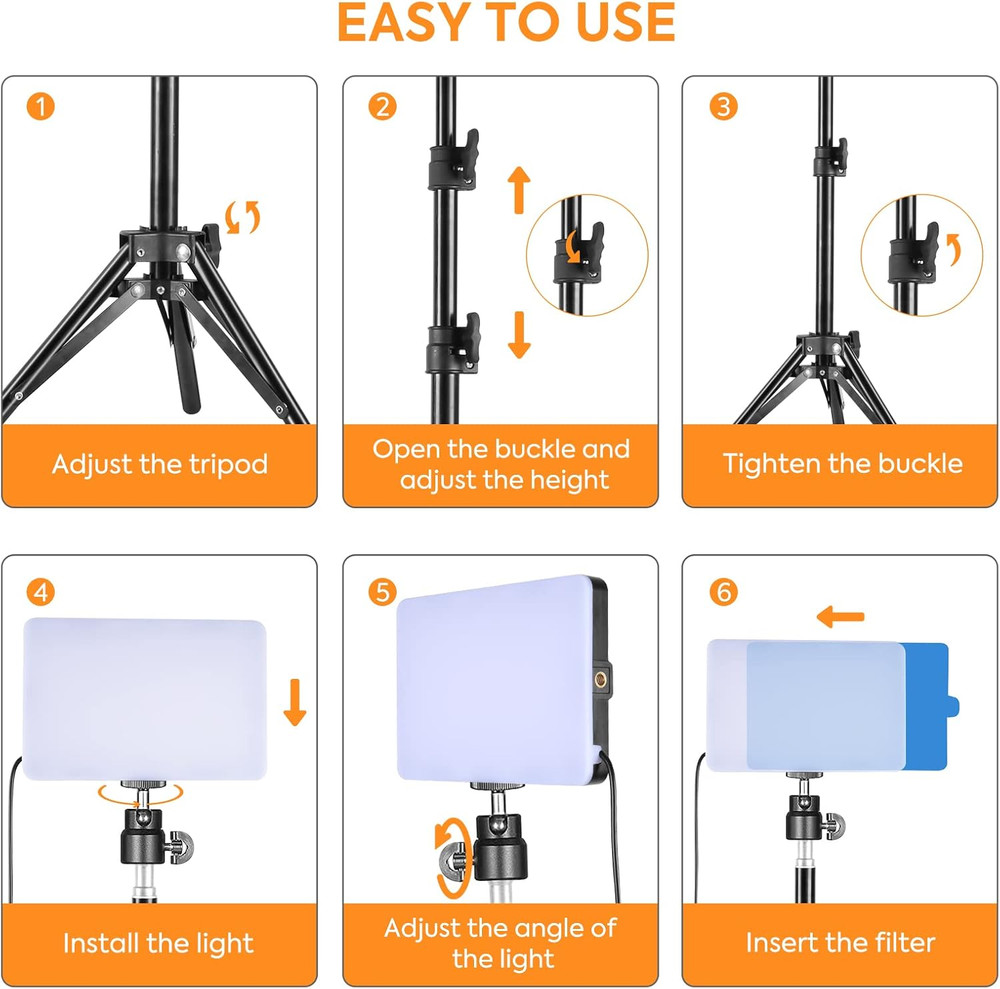 EASY TO USE

1
Adjust the tripod

2
Open the buckle and adjust the height

3
Tighten the buckle

4
Install the light

5
Adjust the angle of the light

6
Insert the filter