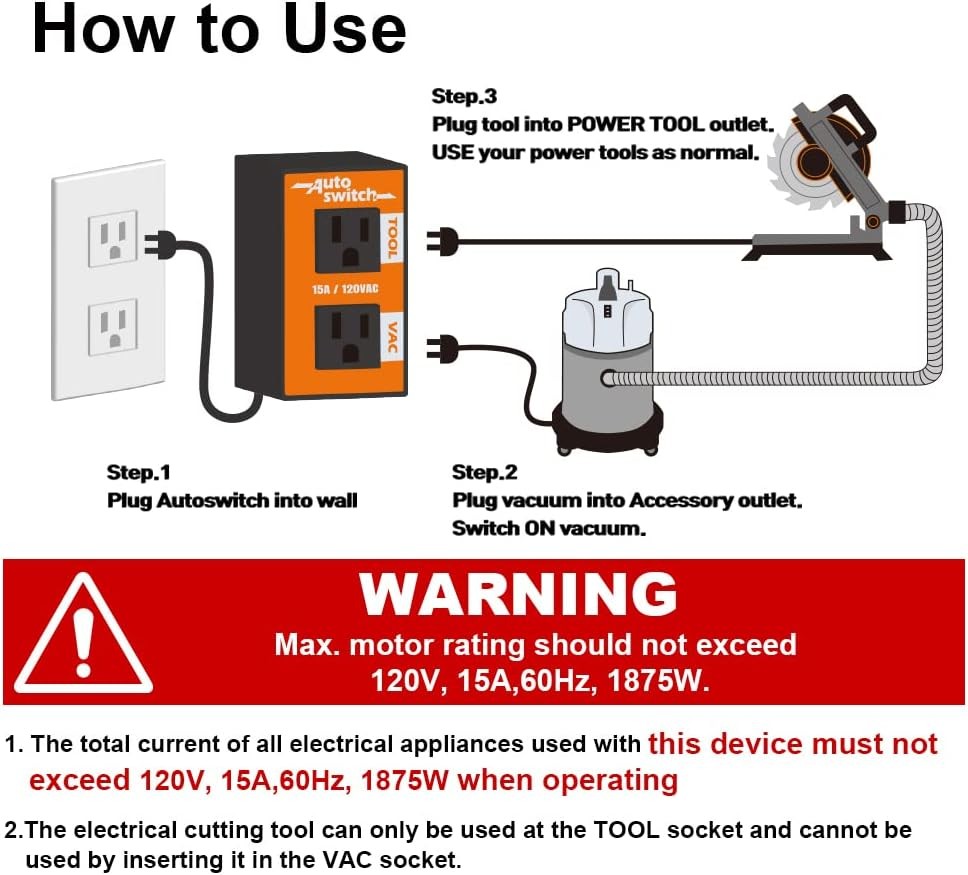 How to Use

Step.3
Plug tool into POWER TOOL outlet.
USE your power tools as normal.

Auto switch

TOOL

15A / 120VAC

VAC

Step.1
Plug Autoswitch into wall

Step.2
Plug vacuum into Accessory outlet.
Switch ON vacuum.

WARNING
Max. motor rating should not exceed 120V, 15A,60Hz, 1875W.

1. The total current of all electrical appliances used with this device must not exceed 120V, 15A,60Hz, 1875W when operating

2.The electrical cutting tool can only be used at the TOOL socket and cannot be used by inserting it in the VAC socket.