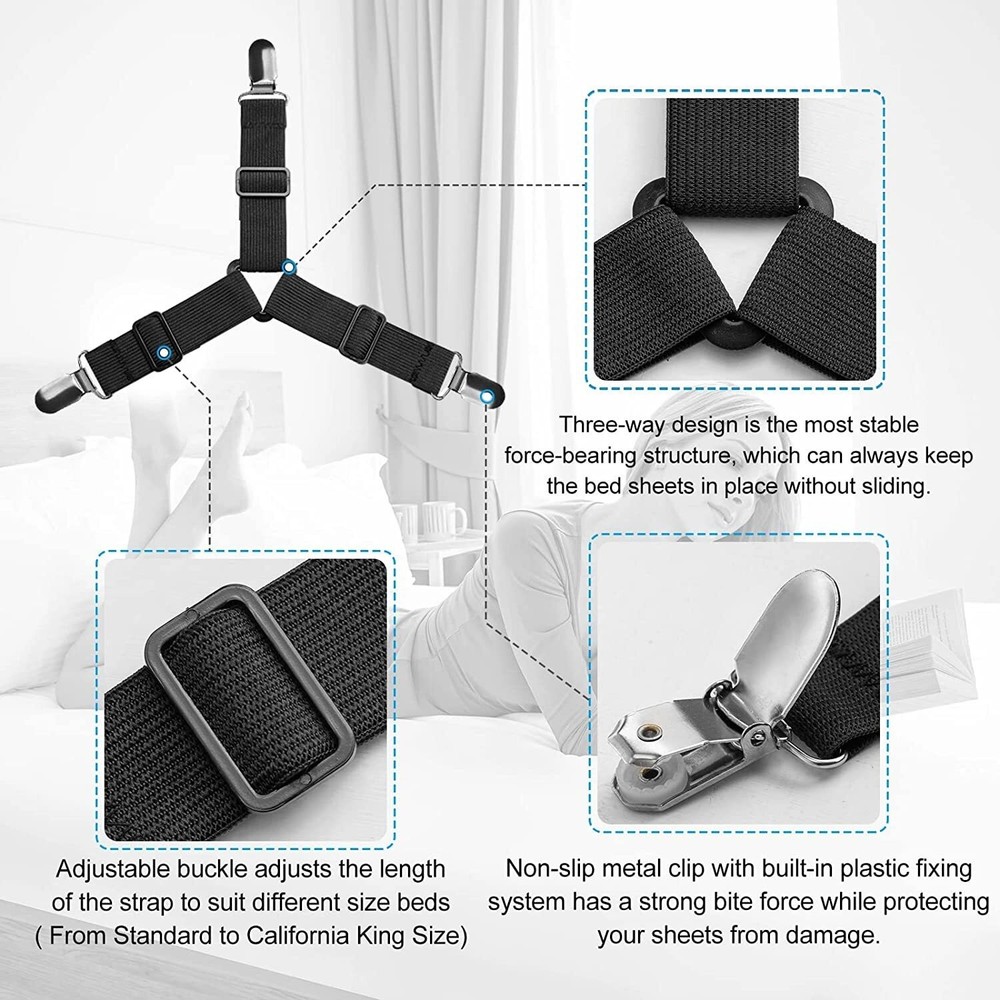 Three-way design is the most stable force-bearing structure, which can always keep the bed sheets in place without sliding.

Adjustable buckle adjusts the length of the strap to suit different size beds ( From Standard to California King Size)

Non-slip metal clip with built-in plastic fixing system has a strong bite force while protecting your sheets from damage.