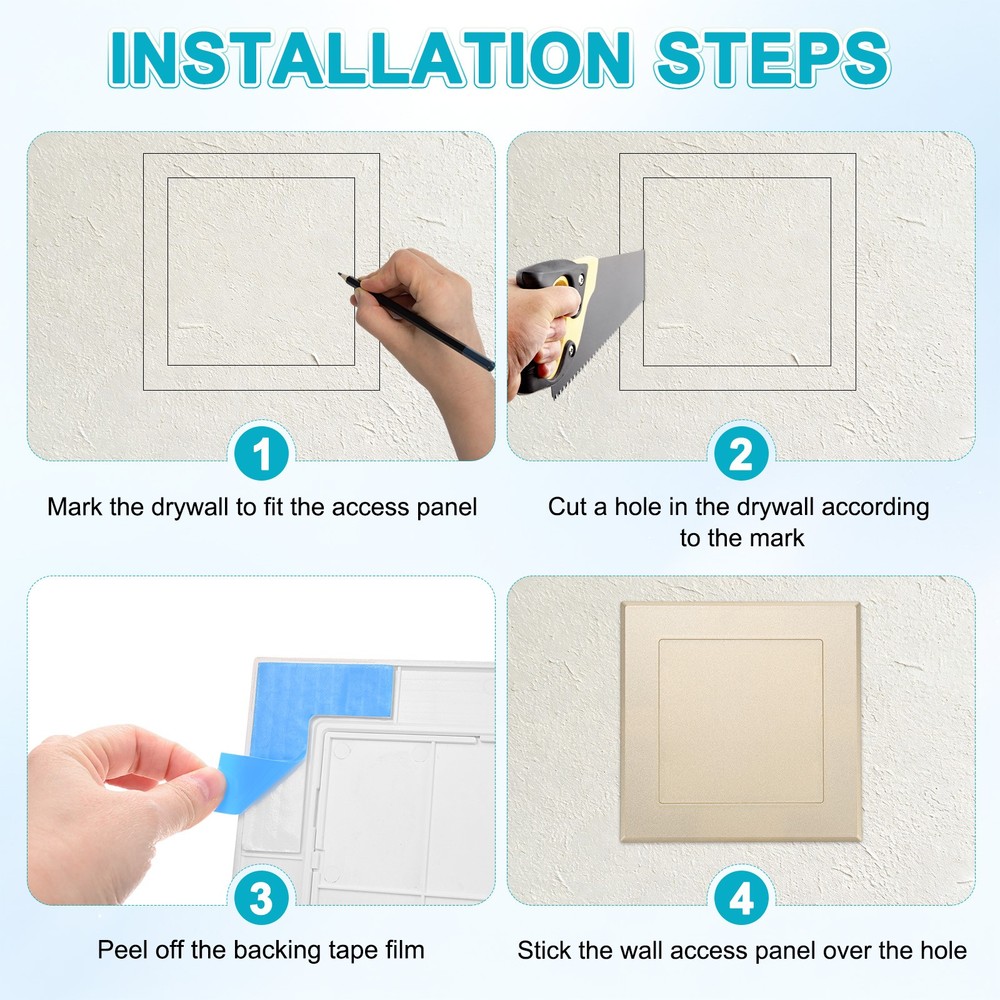 INSTALLATION STEPS

1

Mark the drywall to fit the access panel

2

Cut a hole in the drywall according to the mark

3

Peel off the backing tape film

4

Stick the wall access panel over the hole