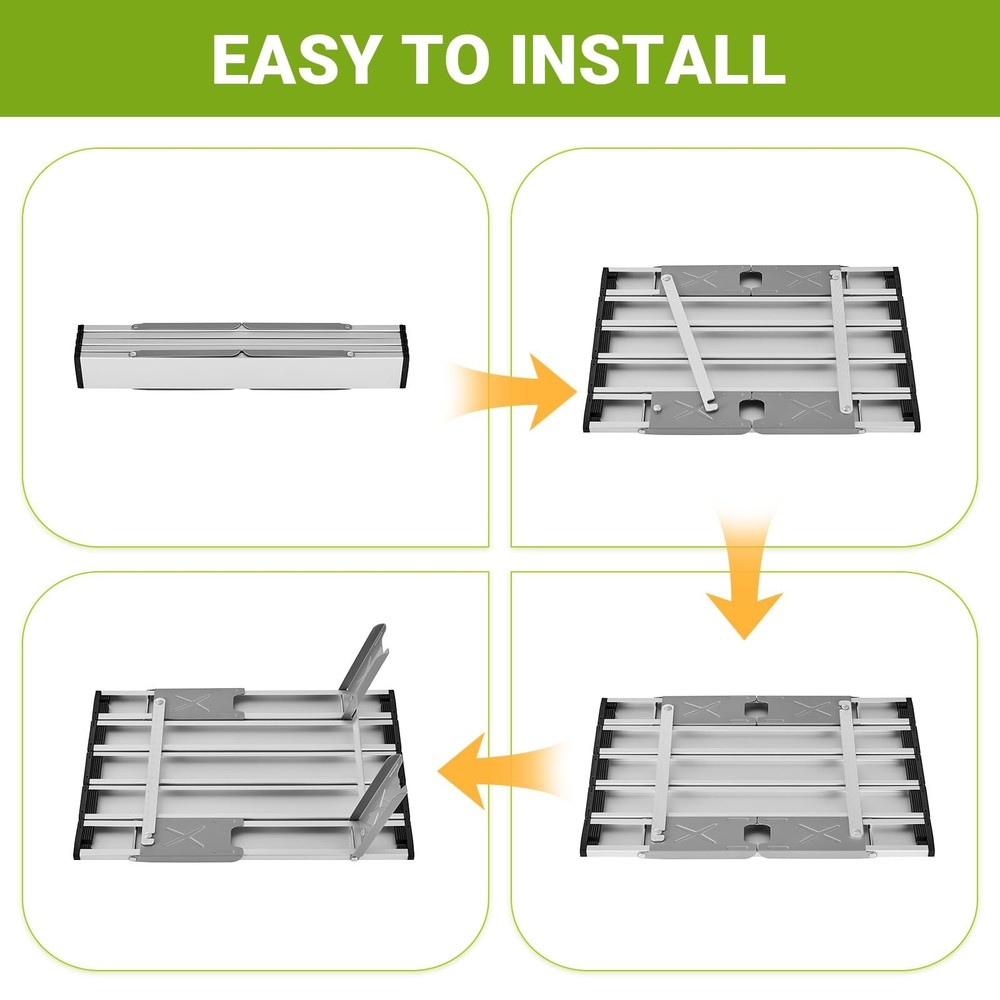 EASY TO INSTALL