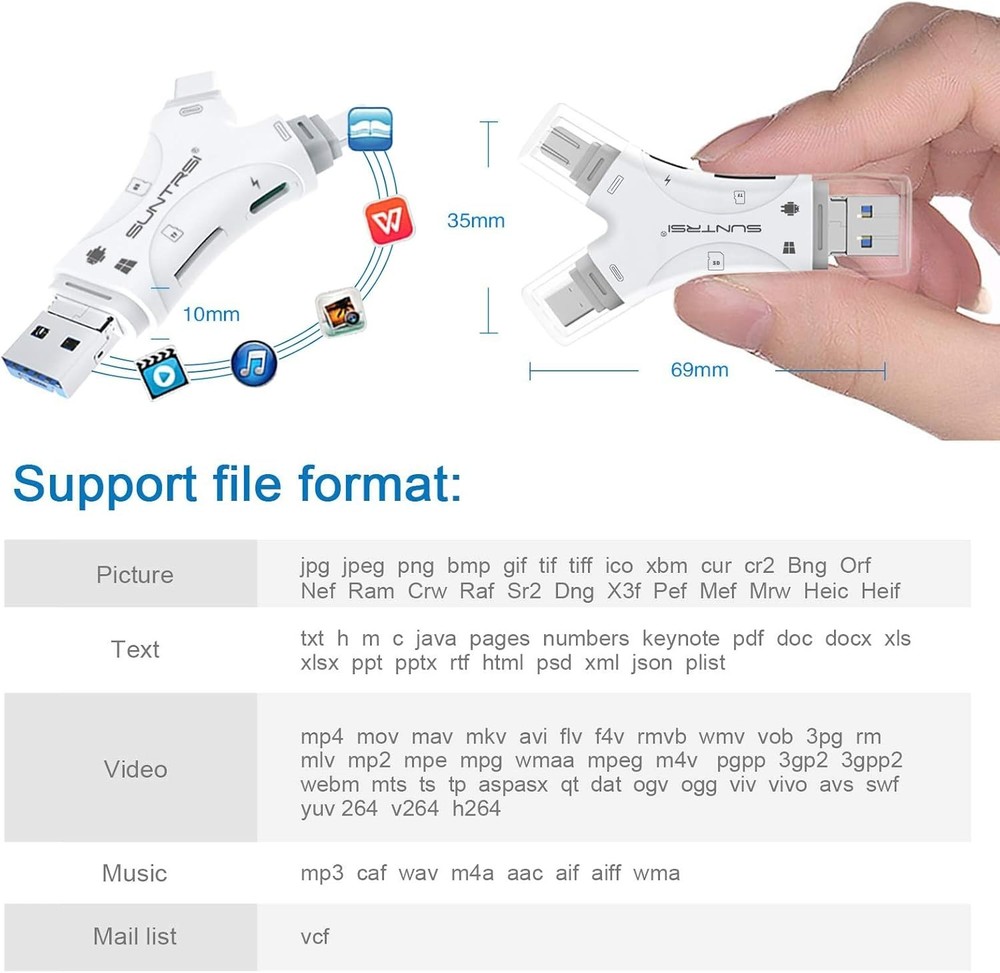 SUNTRSI

10mm

35mm

SUNTRSI

69mm

Support file format:

| Picture | jpg jpeg png bmp gif tif tiff ico xbm cur cr2 Bng Orf Nef Ram Crw Raf Sr2 Dng X3f Pef Mef Mrw Heic Heif |
|---|---|
| Text | txt h m c java pages numbers keynote pdf doc docx xls xlsx ppt pptx rtf html psd xml json plist |
| Video | mp4 mov mav mkv avi flv f4v rmvb wmv vob 3pg rm mlv mp2 mpe mpg wmaa mpeg m4v pgpp 3gp2 3gpp2 webm mts ts tp aspasx qt dat ogv ogg viv vivo avs swf yuv 264 v264 h264 |
| Music | mp3 caf wav m4a aac aif aiff wma |
| Mail list | vcf |