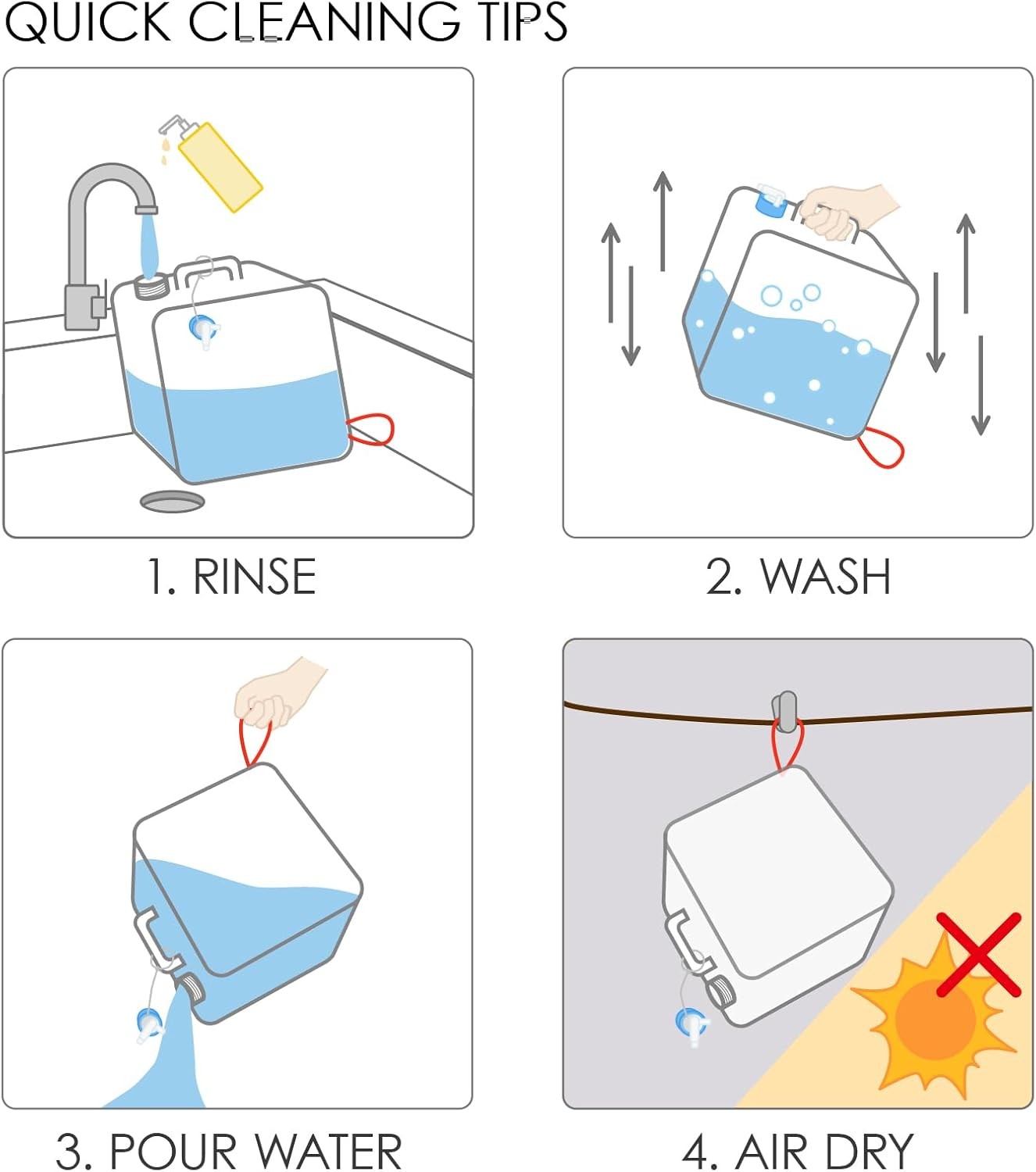 QUICK CLEANING TIPS

1. RINSE

2. WASH

3. POUR WATER

4. AIR DRY