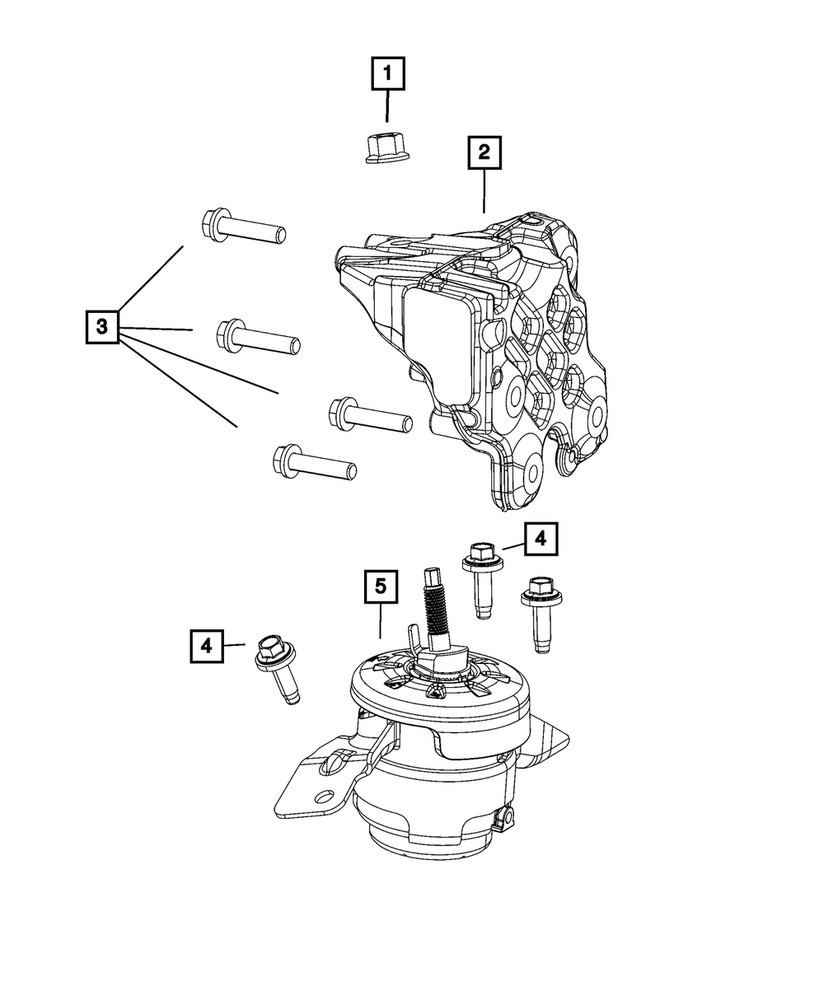 1
2
3
4
5
4